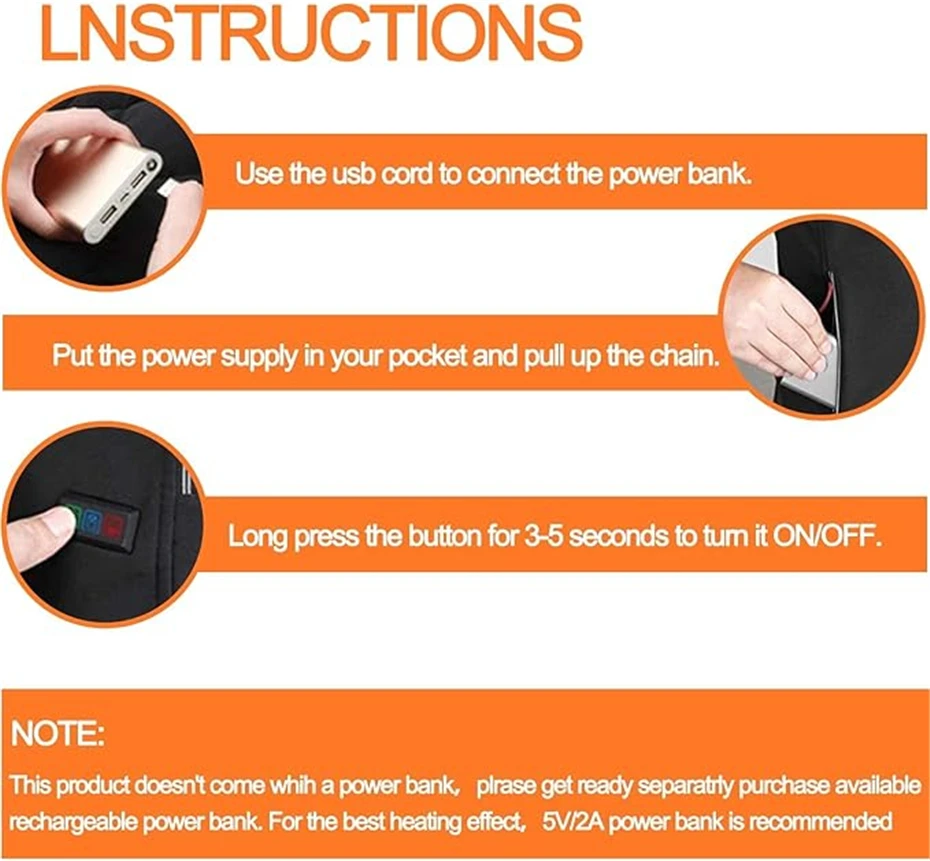 LNSTRUCTIONS

Use the usb cord to connect the power bank.

Put the power supply in your pocket and pull up the chain.

Long press the button for 3-5 seconds to turn it ON/OFF.

NOTE:

This product doesn't come whih a power bank, plrase get ready separatrly purchase available rechargeable power bank. For the best heating effect, 5V/2A power bank is recommended