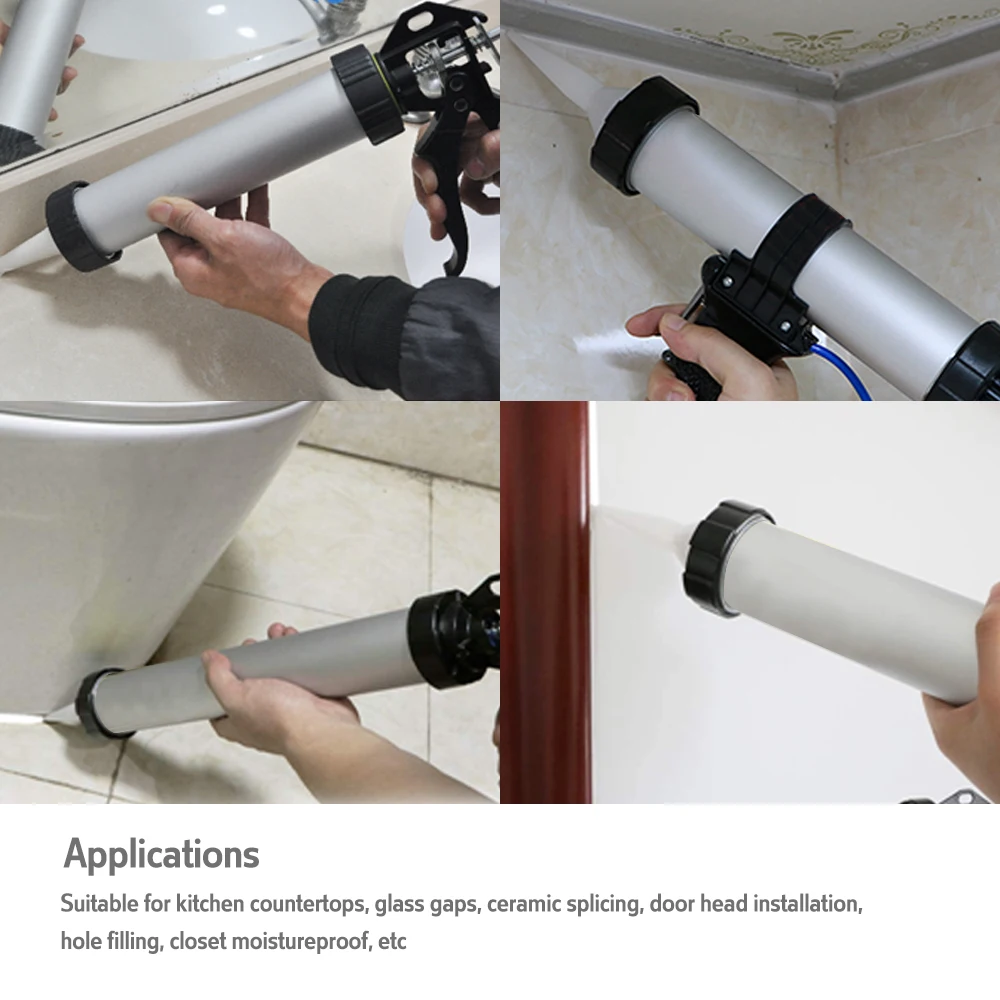 Applications

Suitable for kitchen countertops, glass gaps, ceramic splicing, door head installation, hole filling, closet moistureproof, etc