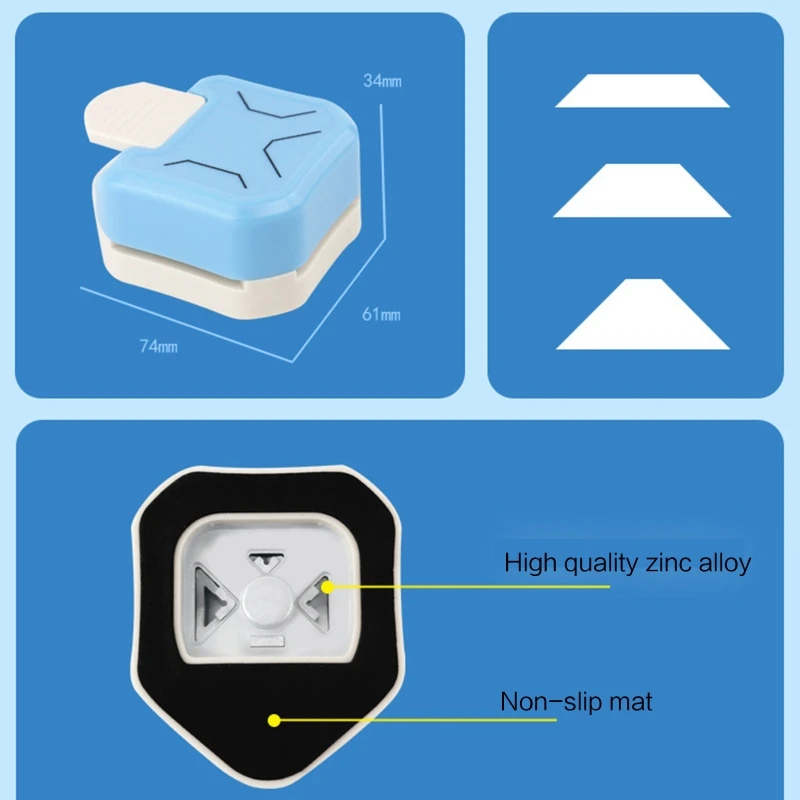 34mm

61mm

74mm

High quality zinc alloy

Non-slip mat