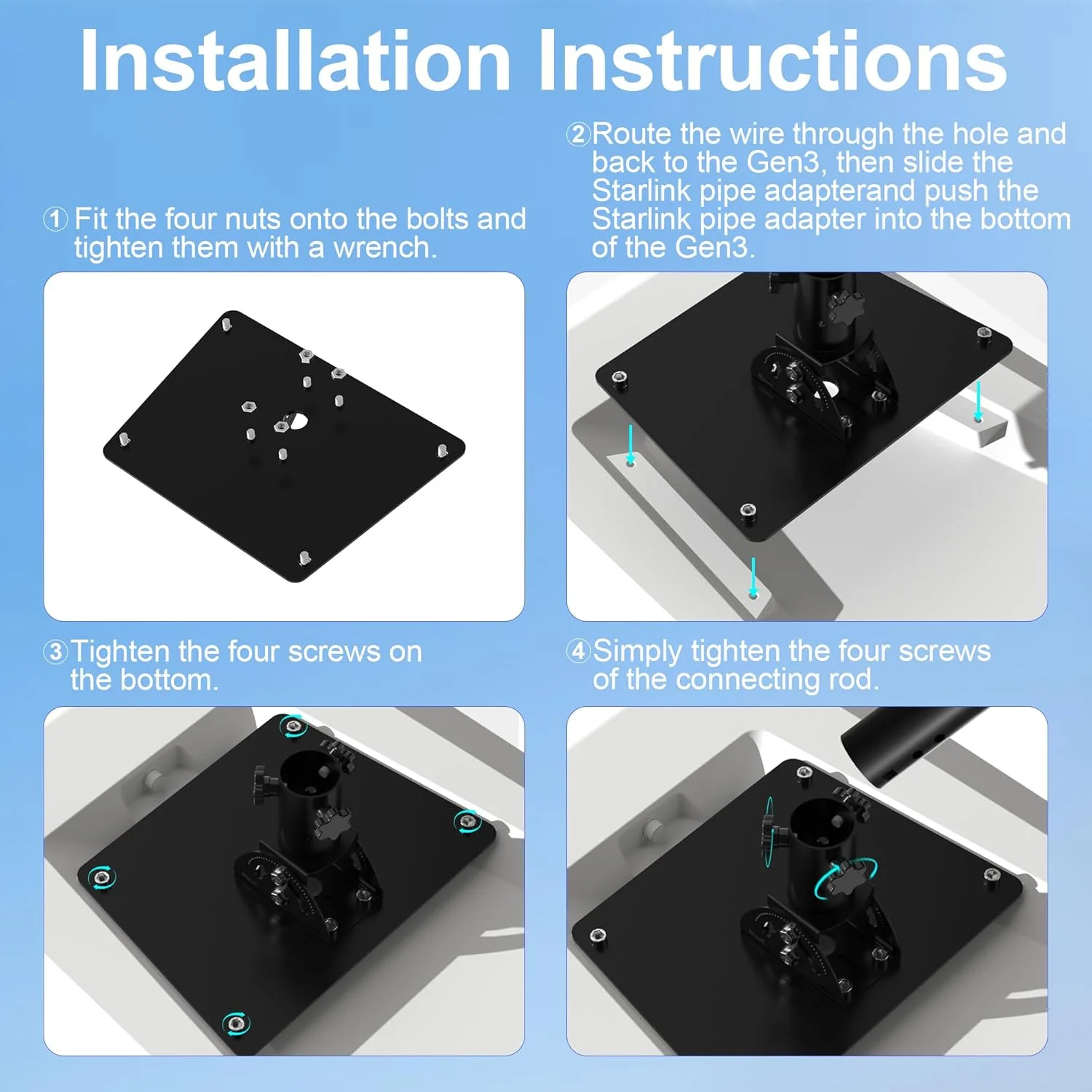 Installation Instructions

① Fit the four nuts onto the bolts and tighten them with a wrench.

② Route the wire through the hole and back to the Gen3, then slide the Starlink pipe adapterand push the Starlink pipe adapter into the bottom of the Gen3.

③ Tighten the four screws on the bottom.

④ Simply tighten the four screws of the connecting rod.