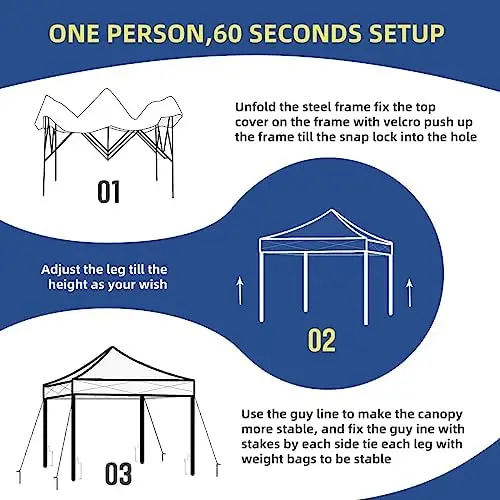 ONE PERSON,60 SECONDS SETUP

01

Unfold the steel frame fix the top cover on the frame with velcro push up the frame till the snap lock into the hole

Adjust the leg till the height as your wish

02

03

Use the guy line to make the canopy more stable, and fix the guy ine with stakes by each side tie each leg with weight bags to be stable