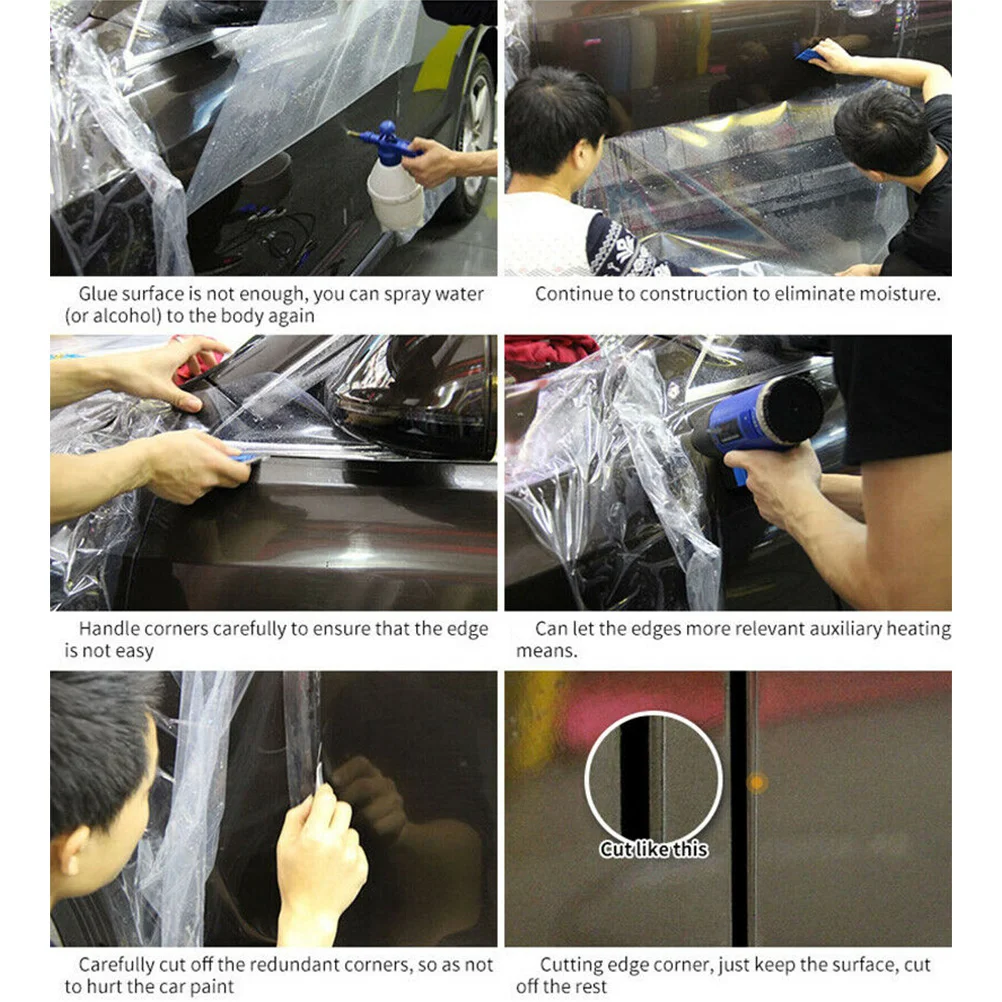 Glue surface is not enough, you can spray water (or alcohol) to the body again

Continue to construction to eliminate moisture.

Handle corners carefully to ensure that the edge is not easy

Can let the edges more relevant auxiliary heating means.

Cut like this

Carefully cut off the redundant corners, so as not to hurt the car paint

Cutting edge corner, just keep the surface, cut off the rest