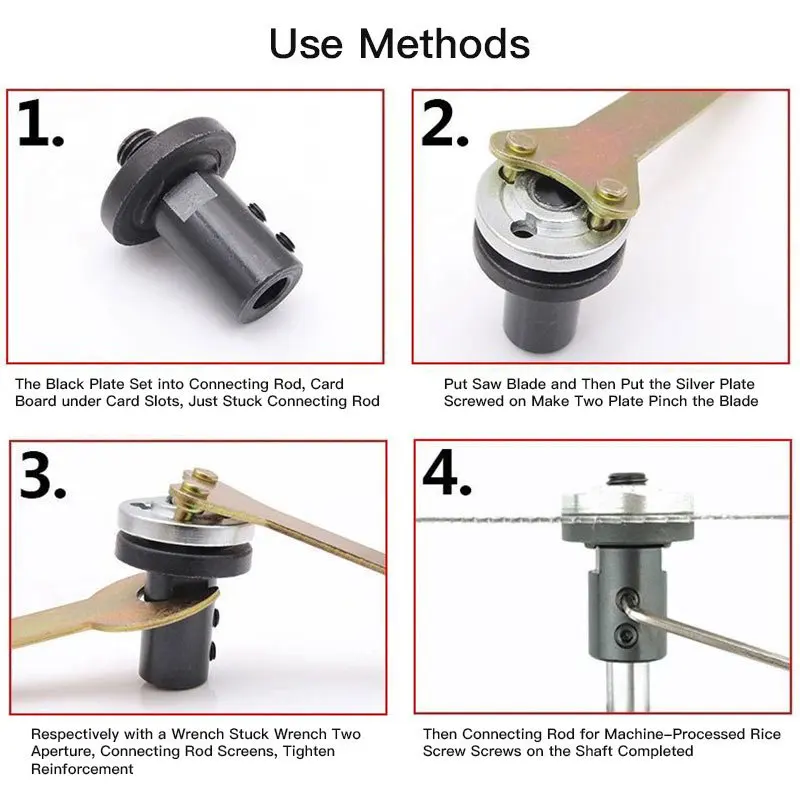 Use Methods

1.

The Black Plate Set into Connecting Rod, Card Board under Card Slots, Just Stuck Connecting Rod

2.

Put Saw Blade and Then Put the Silver Plate Screwed on Make Two Plate Pinch the Blade

3.

Respectively with a Wrench Stuck Wrench Two Aperture, Connecting Rod Screens, Tighten Reinforcement

4.

Then Connecting Rod for Machine-Processed Rice Screw Screws on the Shaft Completed