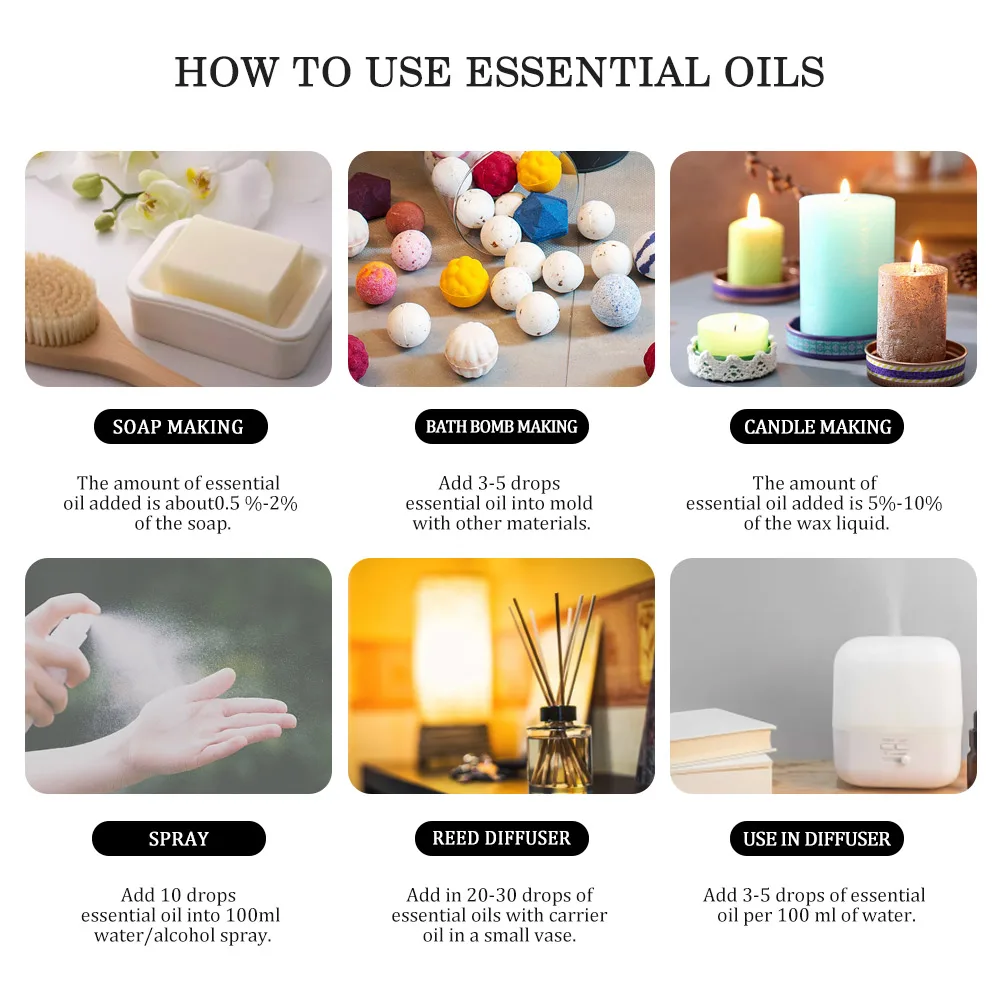 HOW TO USE ESSENTIAL OILS

SOAP MAKING

The amount of essential oil added is about0.5 %-2% of the soap.

BATH BOMB MAKING

Add 3-5 drops essential oil into mold with other materials.

CANDLE MAKING

The amount of essential oil added is 5%-10% of the wax liquid.

SPRAY

Add 10 drops essential oil into 100ml water/alcohol spray.

REED DIFFUSER

Add in 20-30 drops of essential oils with carrier oil in a small vase.

USE IN DIFFUSER

Add 3-5 drops of essential oil per 100 ml of water.