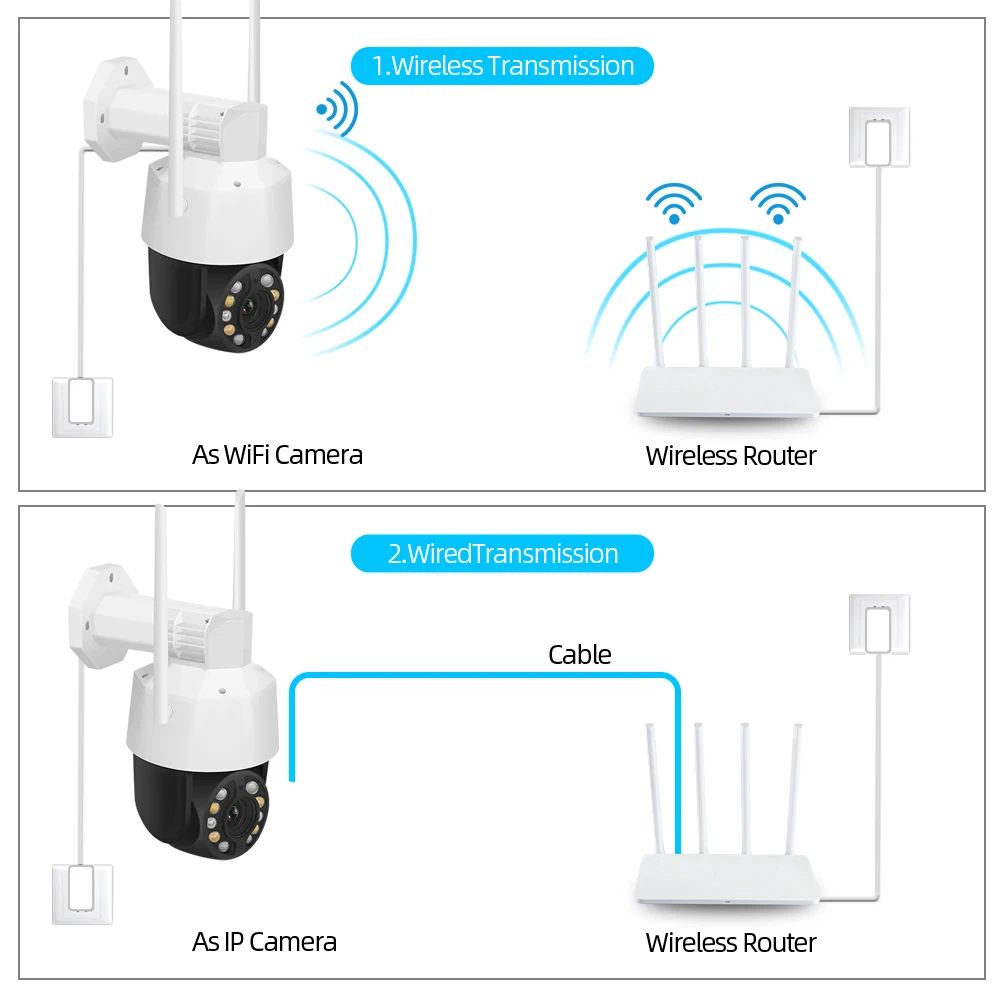 1.Wireless Transmission

As WiFi Camera

Wireless Router

2.WiredTransmission

Cable

As IP Camera

Wireless Router