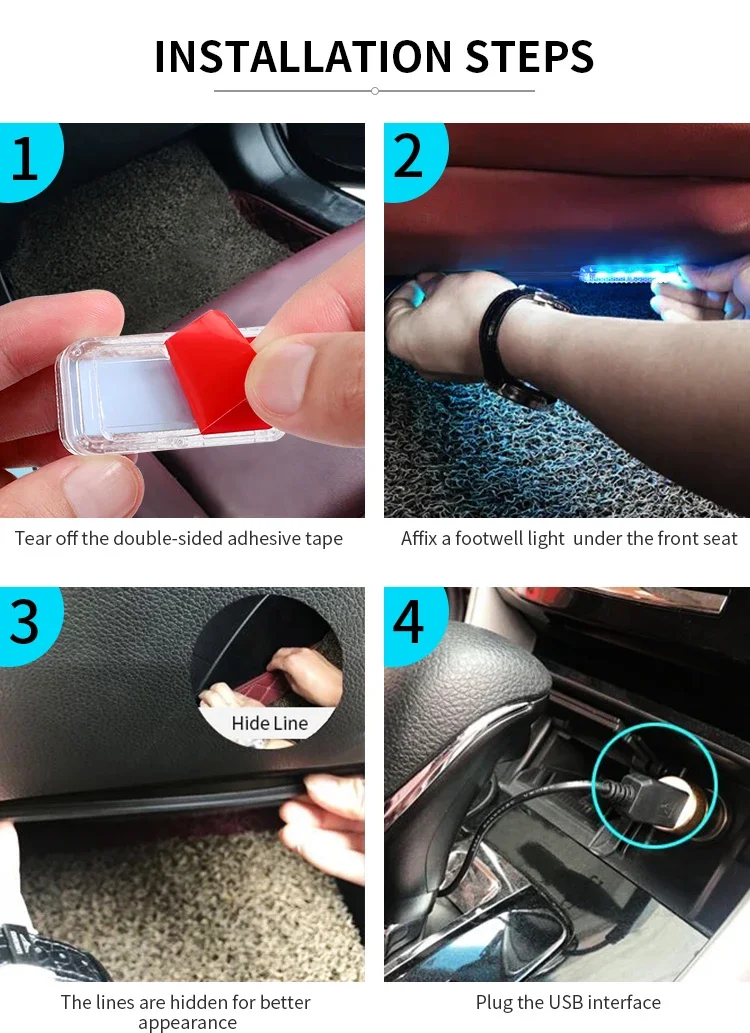 INSTALLATION STEPS

1

Tear off the double-sided adhesive tape

2

Affix a footwell light under the front seat

3

Hide Line

The lines are hidden for better appearance

4

Plug the USB interface