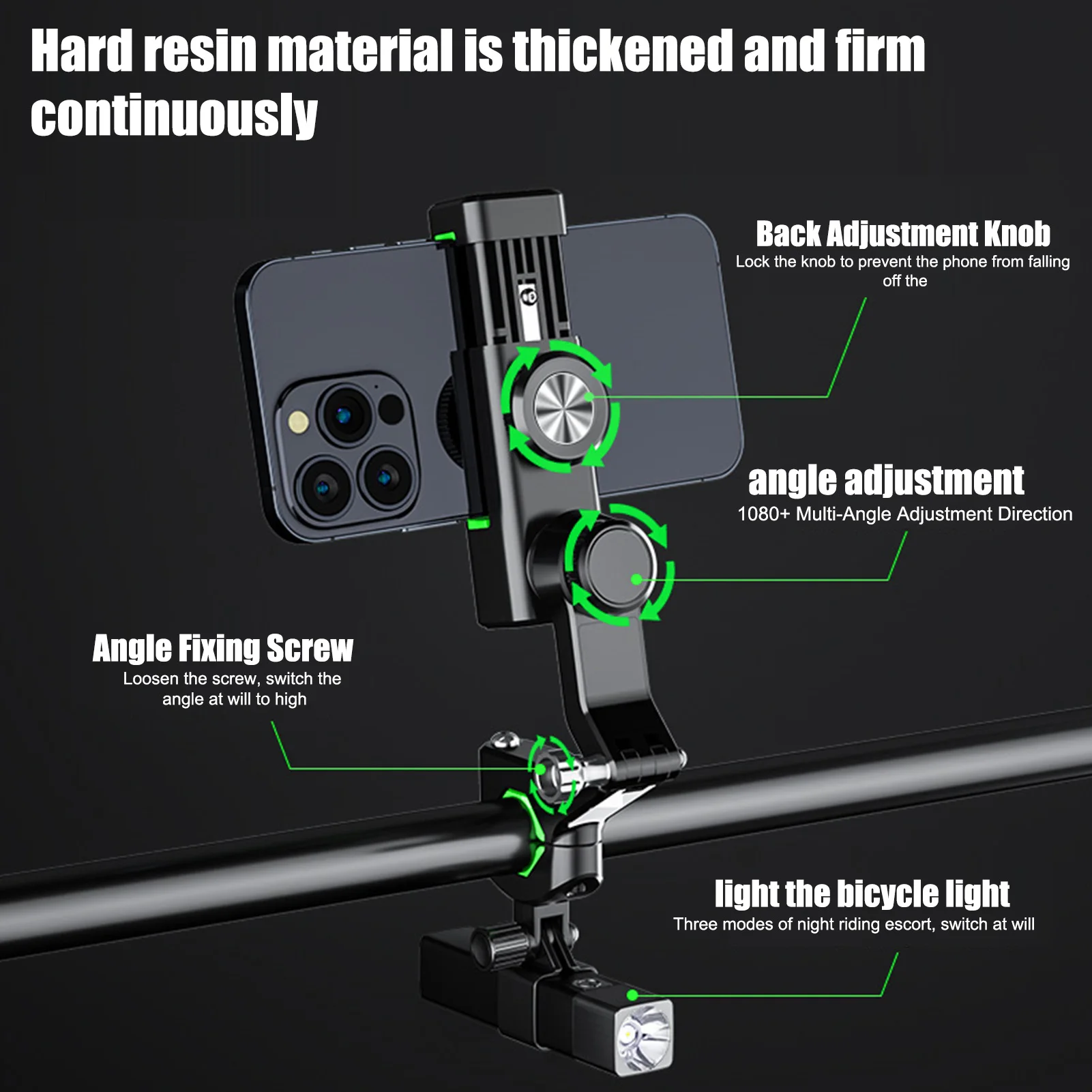 Hard resin material is thickened and firm continuously

Back Adjustment Knob
Lock the knob to prevent the phone from falling off the

angle adjustment
1080+ Multi-Angle Adjustment Direction

Angle Fixing Screw
Loosen the screw, switch the angle at will to high

light the bicycle light
Three modes of night riding escort, switch at will