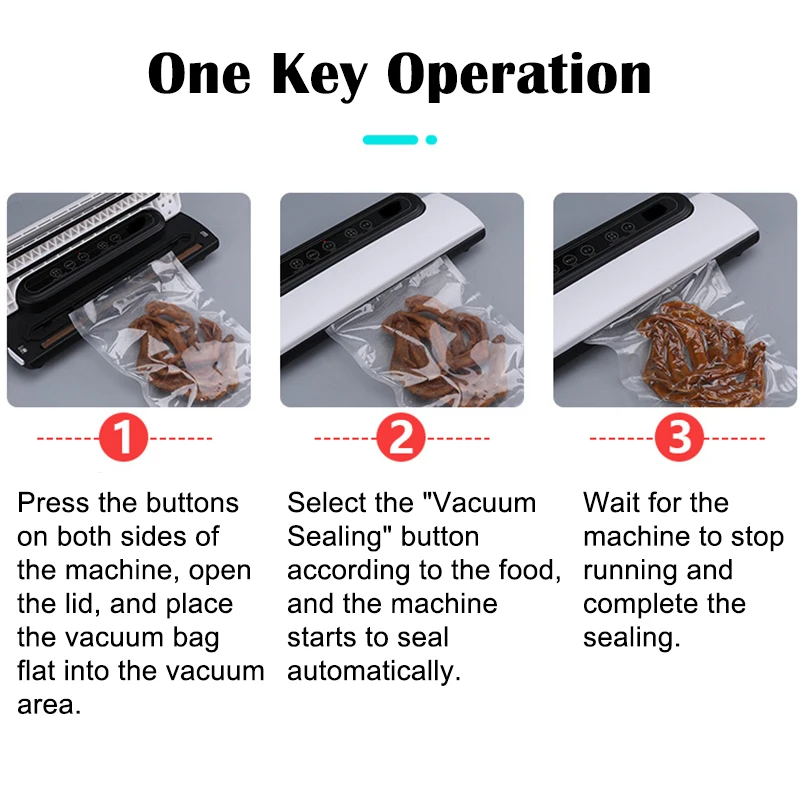 One Key Operation

1

Press the buttons on both sides of the machine, open the lid, and place the vacuum bag flat into the vacuum area.

2

Select the "Vacuum Sealing" button according to the food, and the machine starts to seal automatically.

3

Wait for the machine to stop running and complete the sealing.