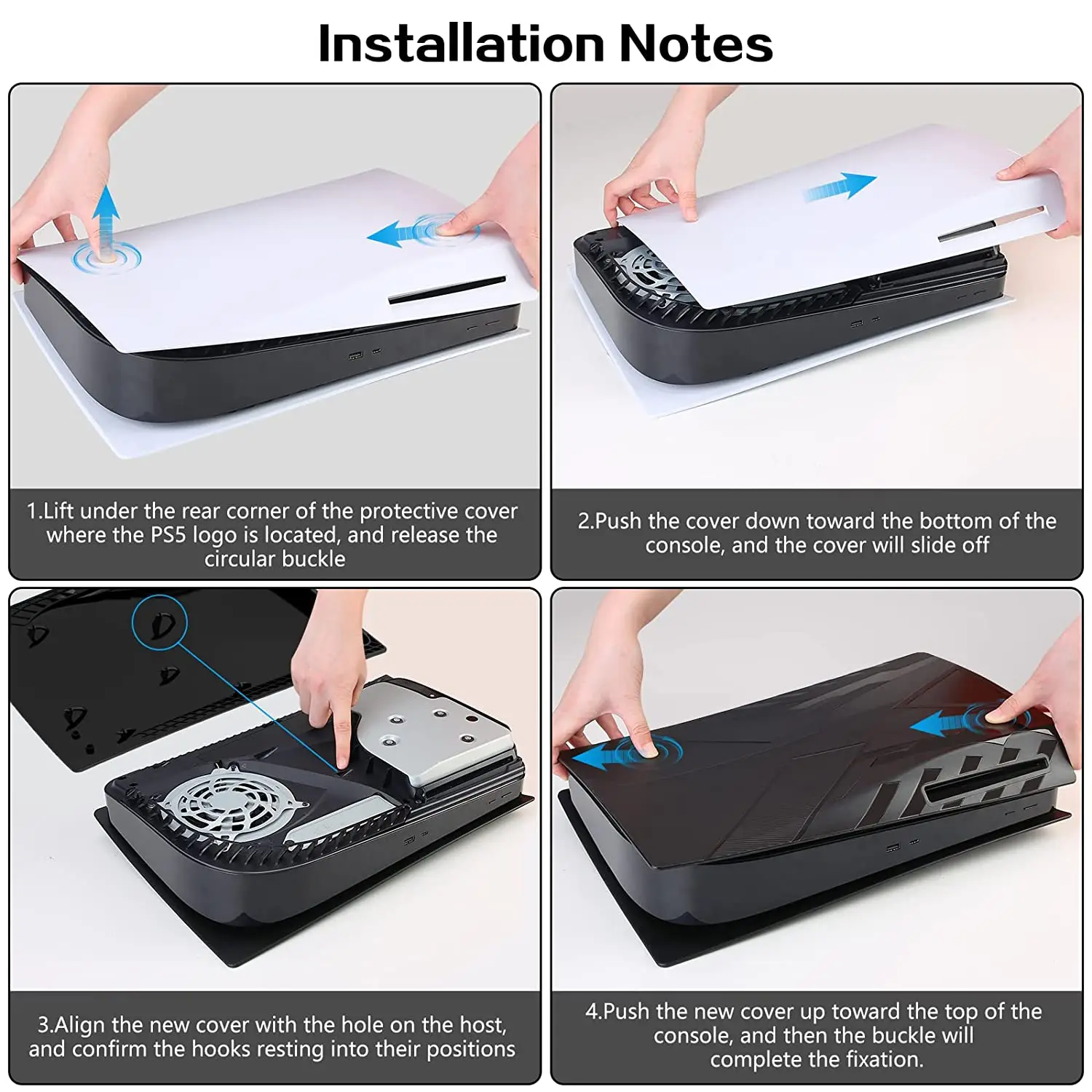 Installation Notes

1.Lift under the rear corner of the protective cover where the PS5 logo is located, and release the circular buckle

2.Push the cover down toward the bottom of the console, and the cover will slide off

3.Align the new cover with the hole on the host, and confirm the hooks resting into their positions

4.Push the new cover up toward the top of the console, and then the buckle will complete the fixation.