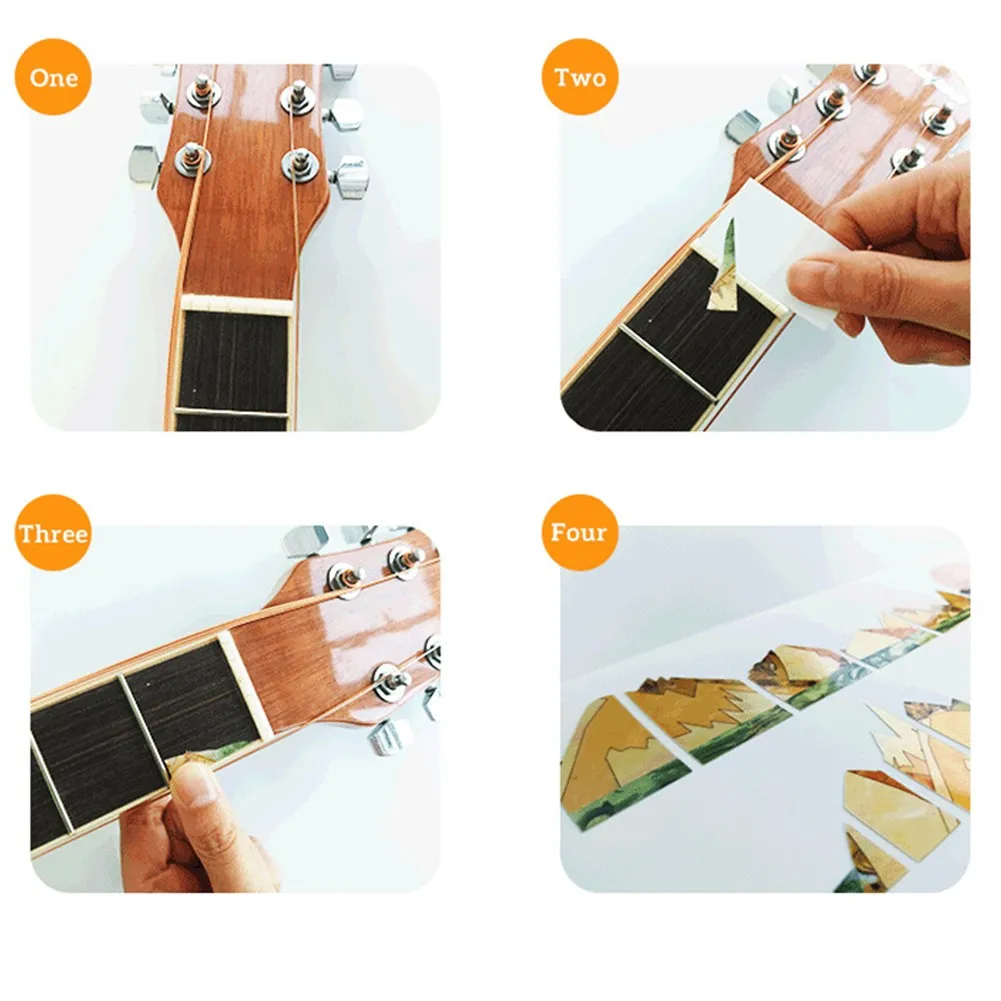 One

Two

Three

Four