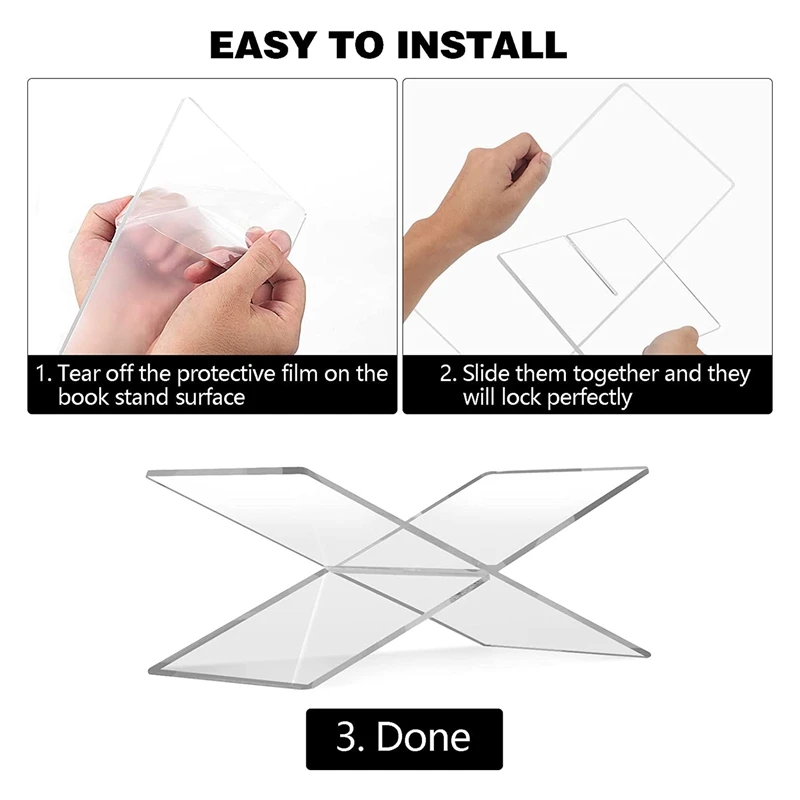 EASY TO INSTALL

1. Tear off the protective film on the book stand surface

2. Slide them together and they will lock perfectly

3. Done