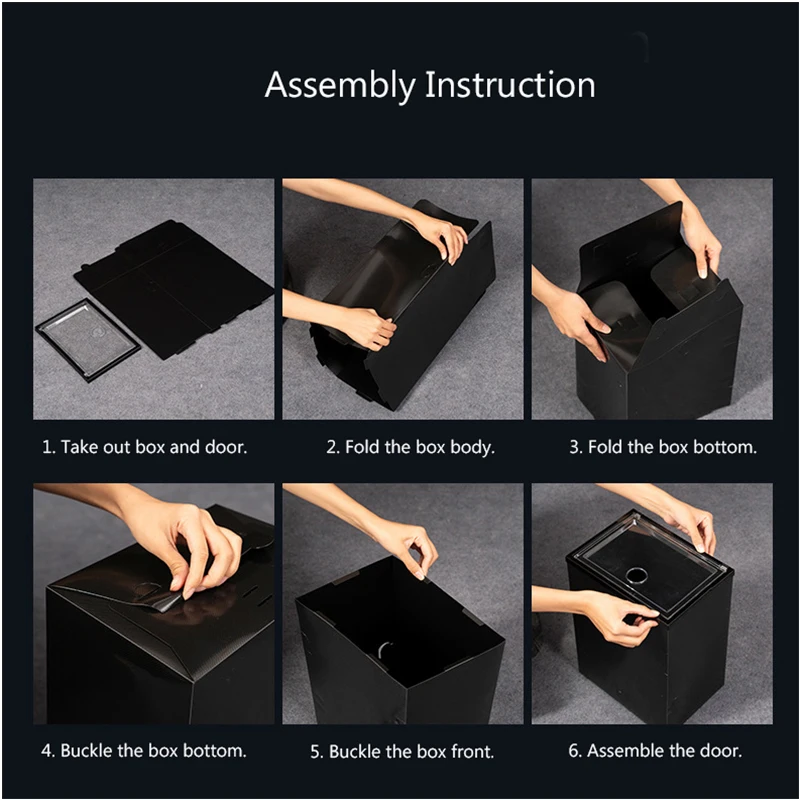 Assembly Instruction

1. Take out box and door.

2. Fold the box body.

3. Fold the box bottom.

4. Buckle the box bottom.

5. Buckle the box front.

6. Assemble the door.