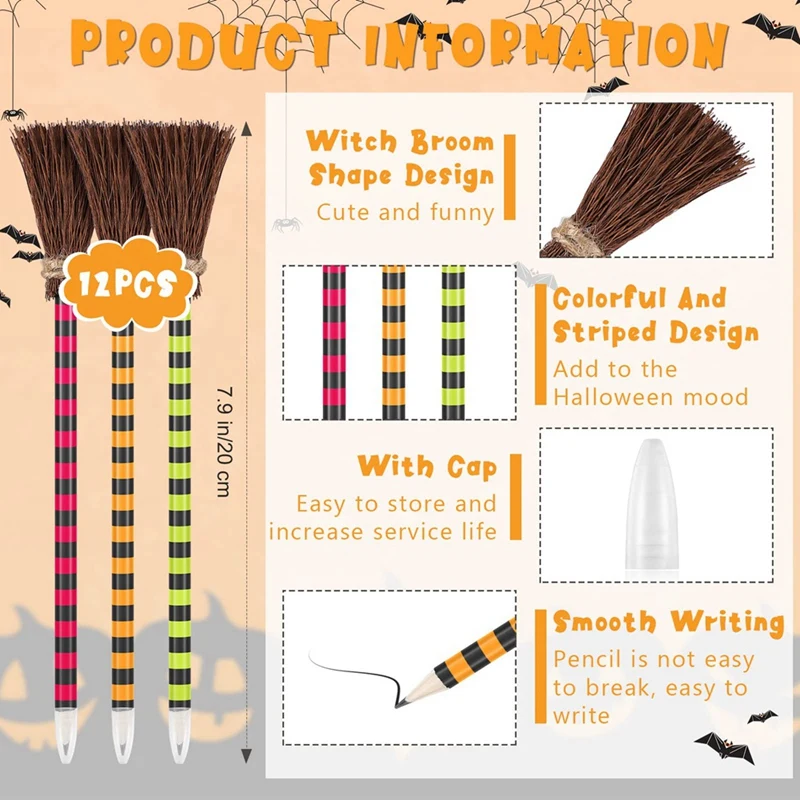 PRODUCT INFORMATION

12PCS

7.9 in/20 cm

Witch Broom Shape Design
Cute and funny

Colorful And Striped Design
Add to the Halloween mood

With Cap
Easy to store and increase service life

Smooth Writing
Pencil is not easy to break, easy to write