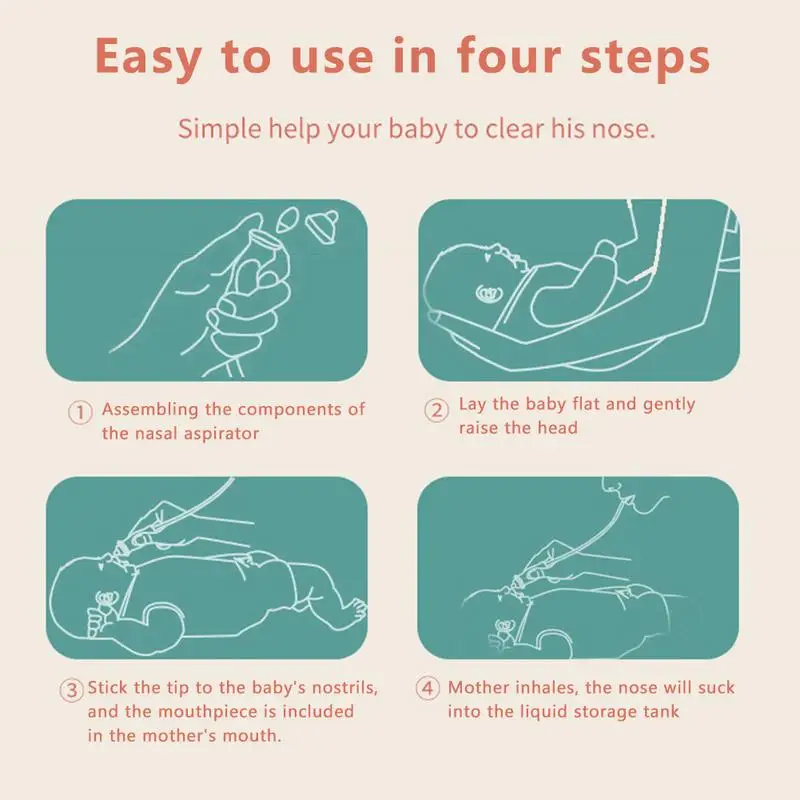 Easy to use in four steps

Simple help your baby to clear his nose.

① Assembling the components of the nasal aspirator

② Lay the baby flat and gently raise the head

③ Stick the tip to the baby's nostrils, and the mouthpiece is included in the mother's mouth.

④ Mother inhales, the nose will suck into the liquid storage tank