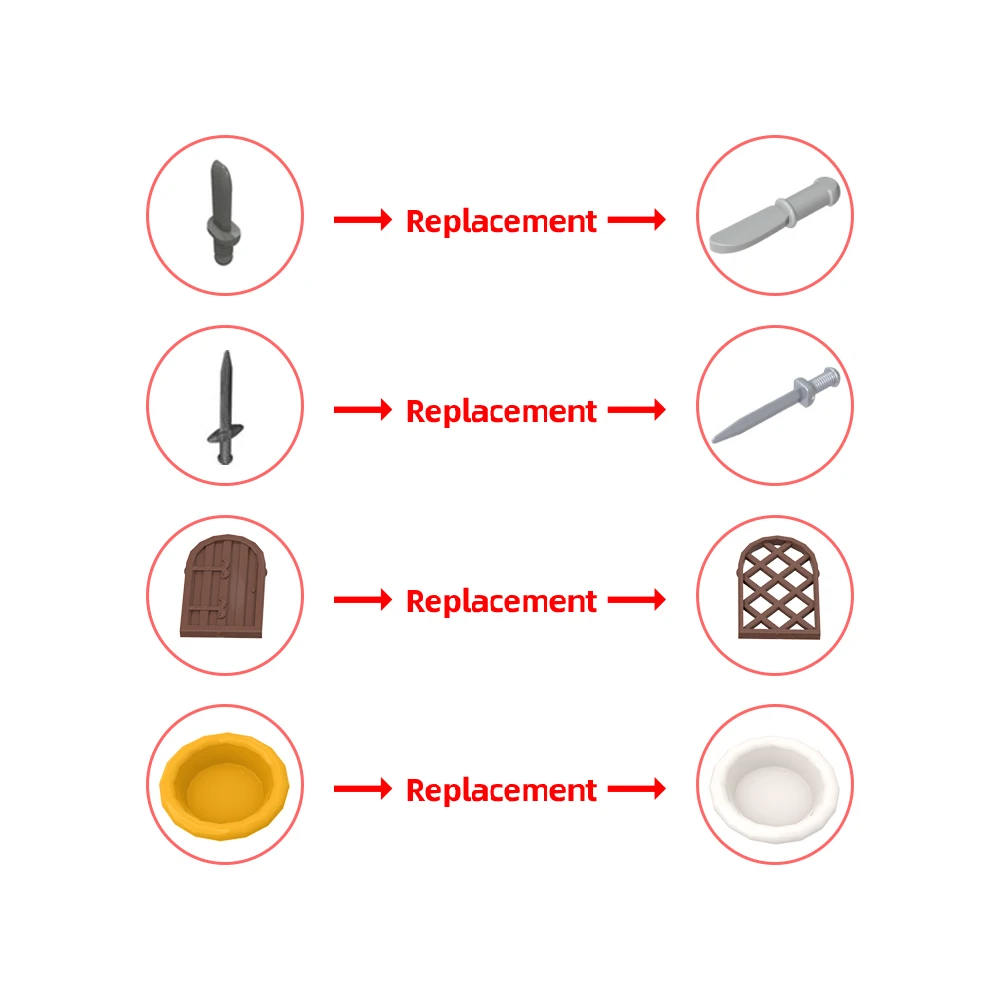 Replacement

Replacement

Replacement

Replacement