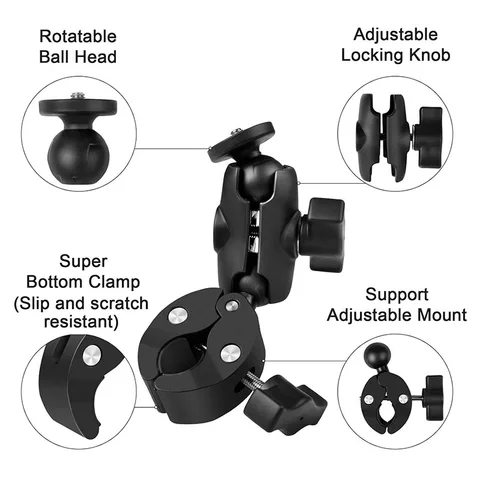 Rotatable
Ball Head

Adjustable
Locking Knob

Super
Bottom Clamp
(Slip and scratch
resistant)

Support
Adjustable Mount