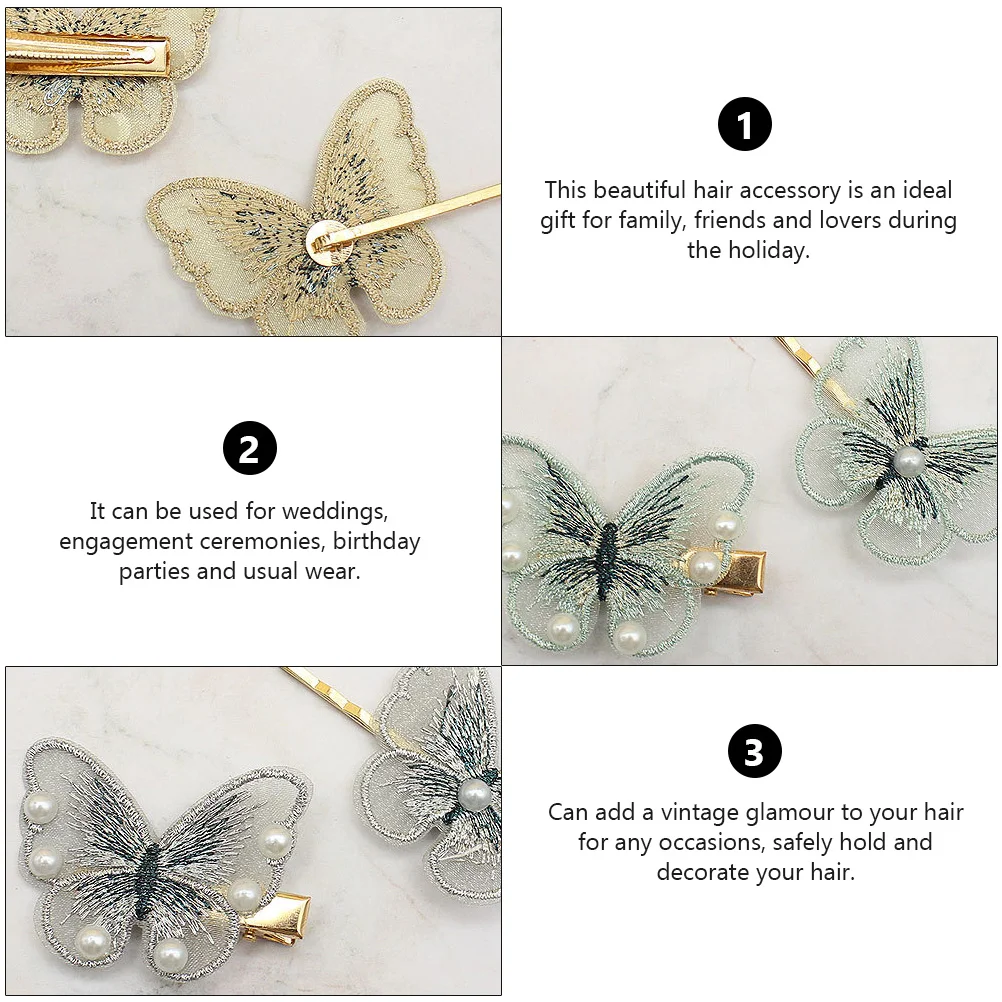 1

This beautiful hair accessory is an ideal gift for family, friends and lovers during the holiday.

2

It can be used for weddings, engagement ceremonies, birthday parties and usual wear.

3

Can add a vintage glamour to your hair for any occasions, safely hold and decorate your hair.