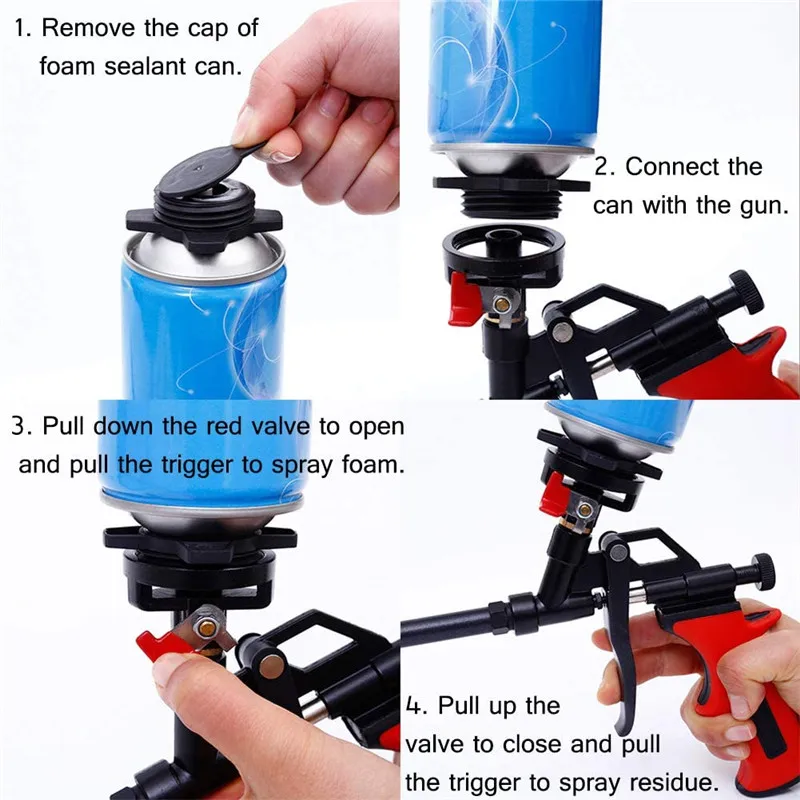 1. Remove the cap of foam sealant can.

2. Connect the can with the gun.

3. Pull down the red valve to open and pull the trigger to spray foam.

4. Pull up the valve to close and pull the trigger to spray residue.