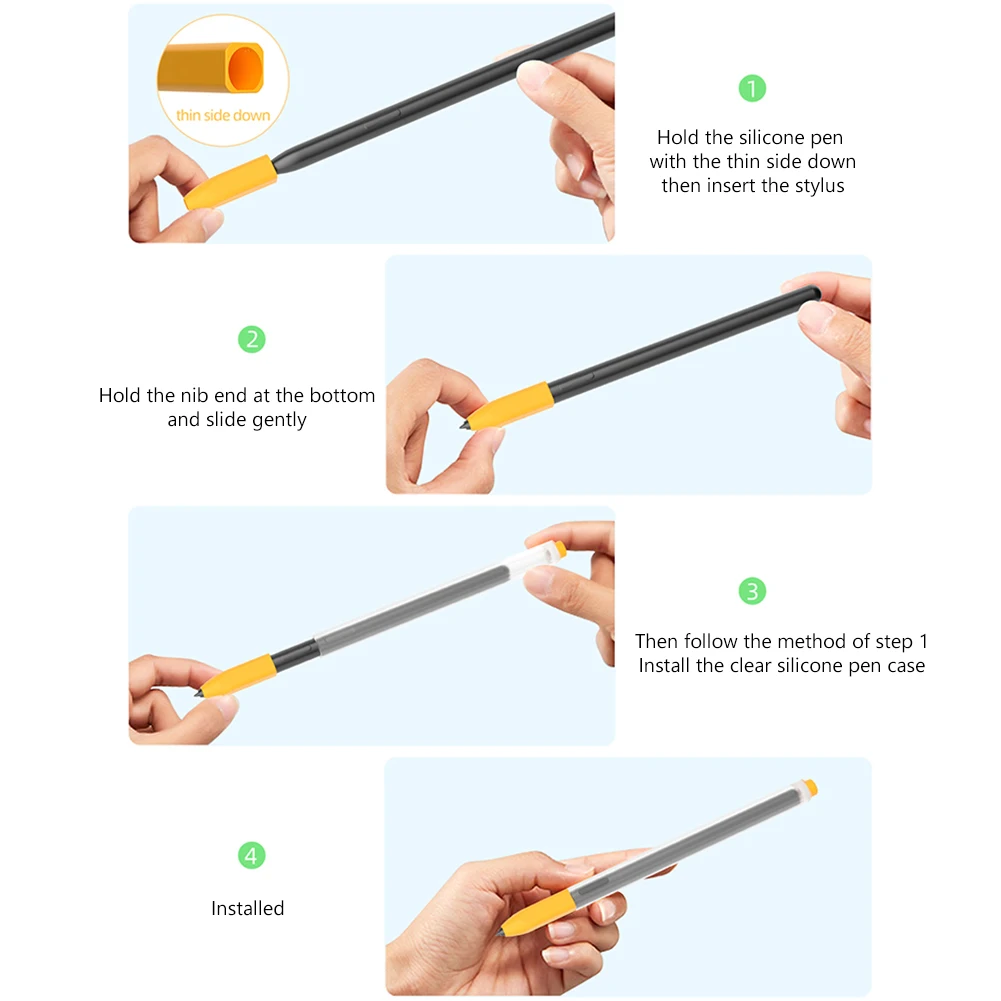 thin side down

1

Hold the silicone pen with the thin side down then insert the stylus

2

Hold the nib end at the bottom and slide gently

3

Then follow the method of step 1 Install the clear silicone pen case

4

Installed