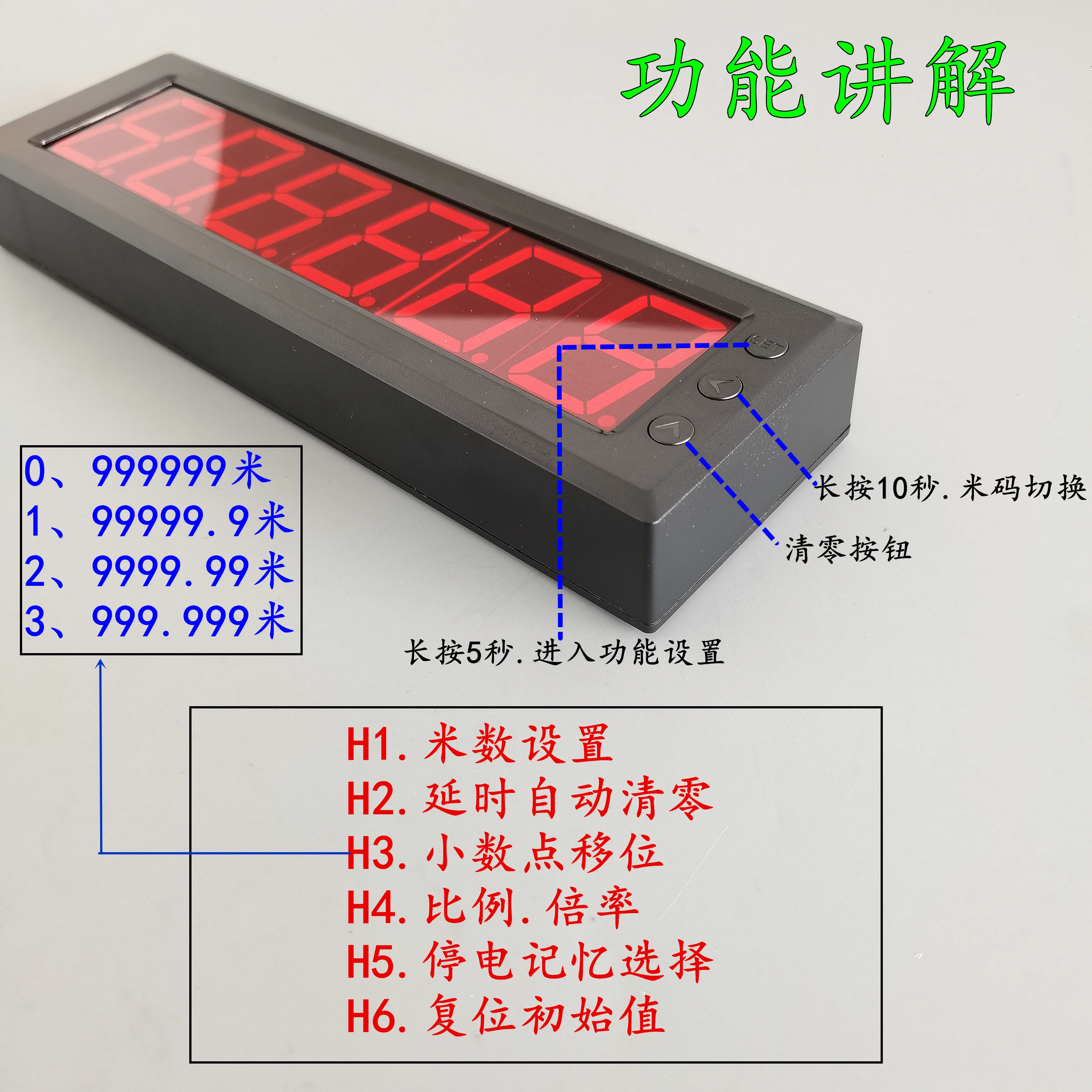 功能讲解

SET

0、999999米
1、99999.9米
2、9999.99米
3、999.999米

长按10秒.米码切换

清零按钮

长按5秒.进入功能设置

H1.米数设置
H2.延时自动清零
H3.小数点移位
H4.比例.倍率
H5.停电记忆选择
H6.复位初始值