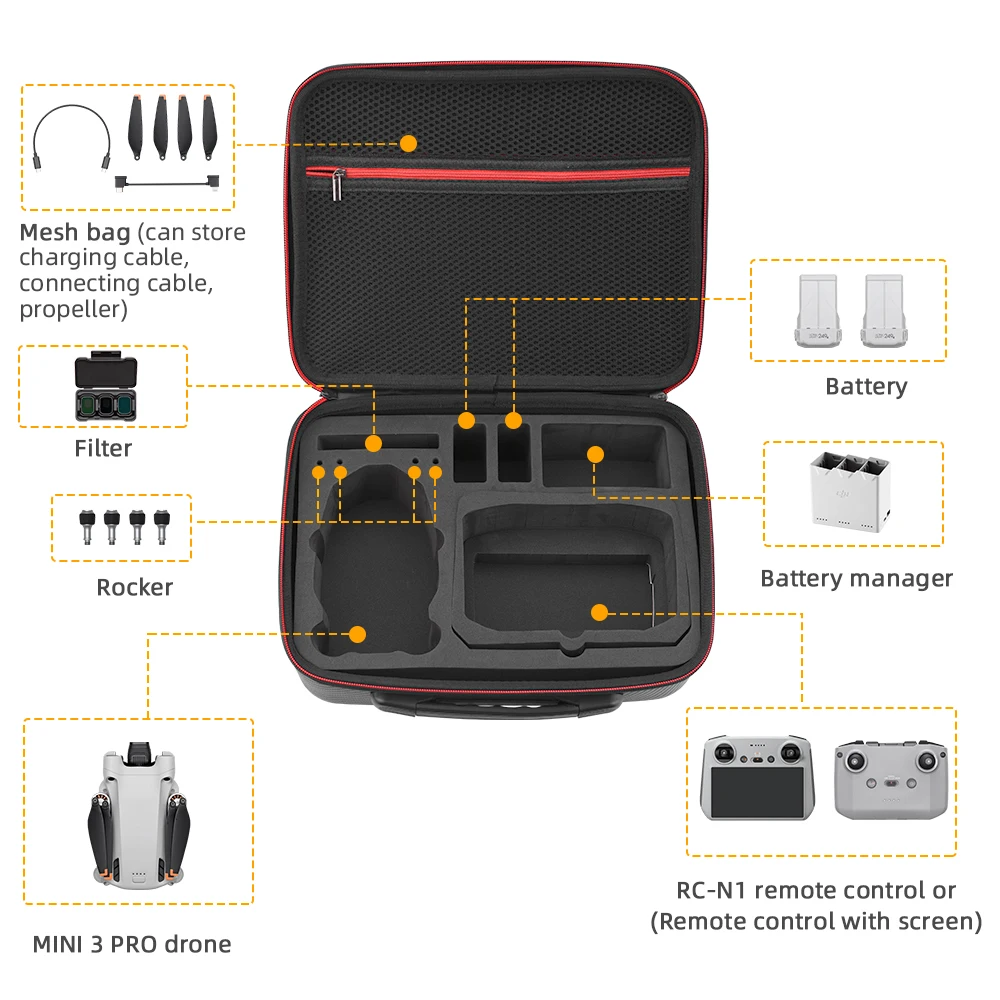 Mesh bag (can store charging cable, connecting cable, propeller)

Filter

Rocker

MINI 3 PRO drone

Battery

Battery manager

RC-N1 remote control or (Remote control with screen)