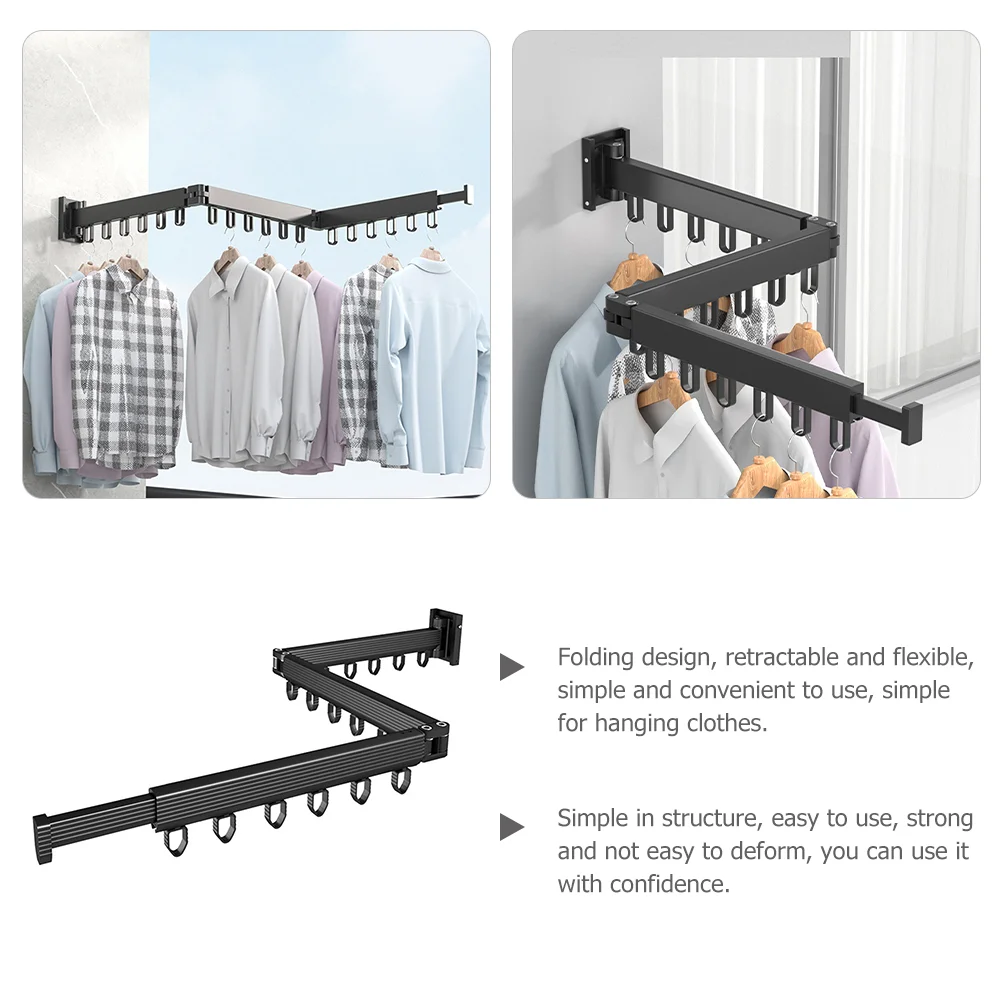 Folding design, retractable and flexible, simple and convenient to use, simple for hanging clothes.

Simple in structure, easy to use, strong and not easy to deform, you can use it with confidence.