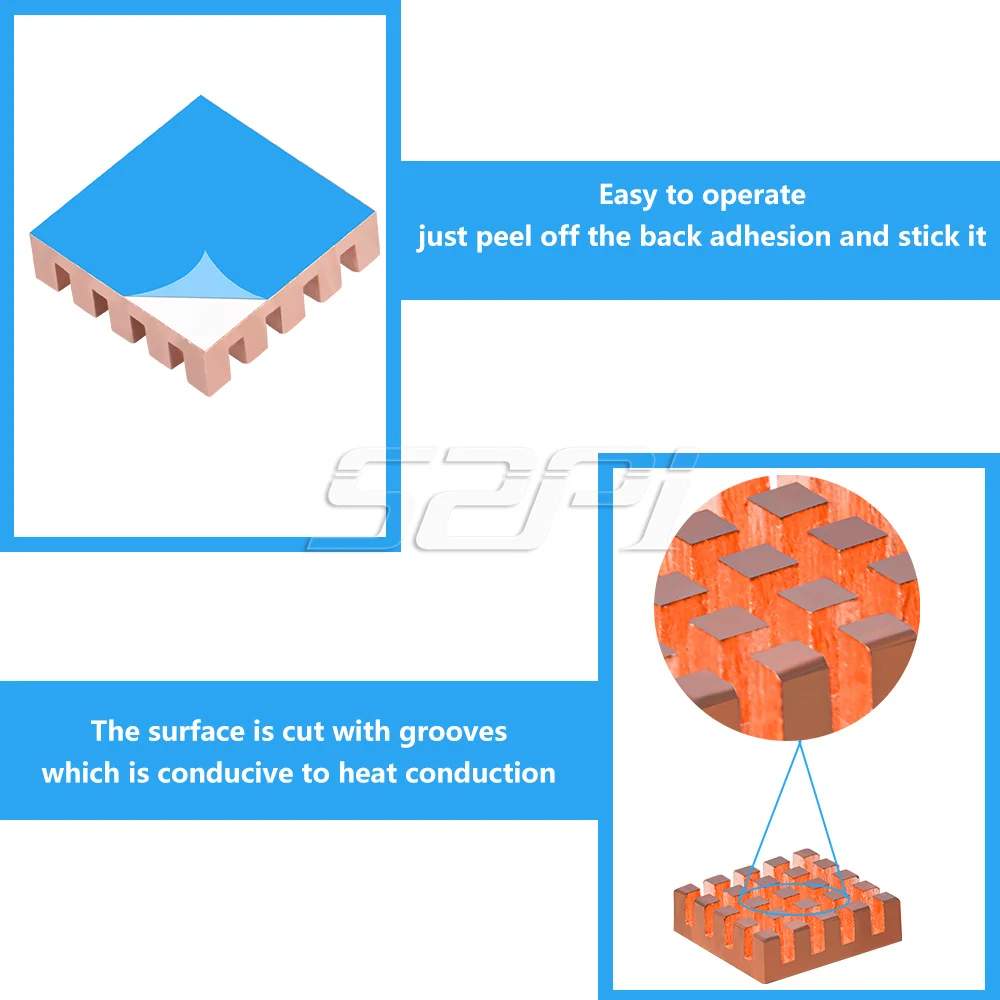 Easy to operate
just peel off the back adhesion and stick it

52Pi

The surface is cut with grooves
which is conducive to heat conduction