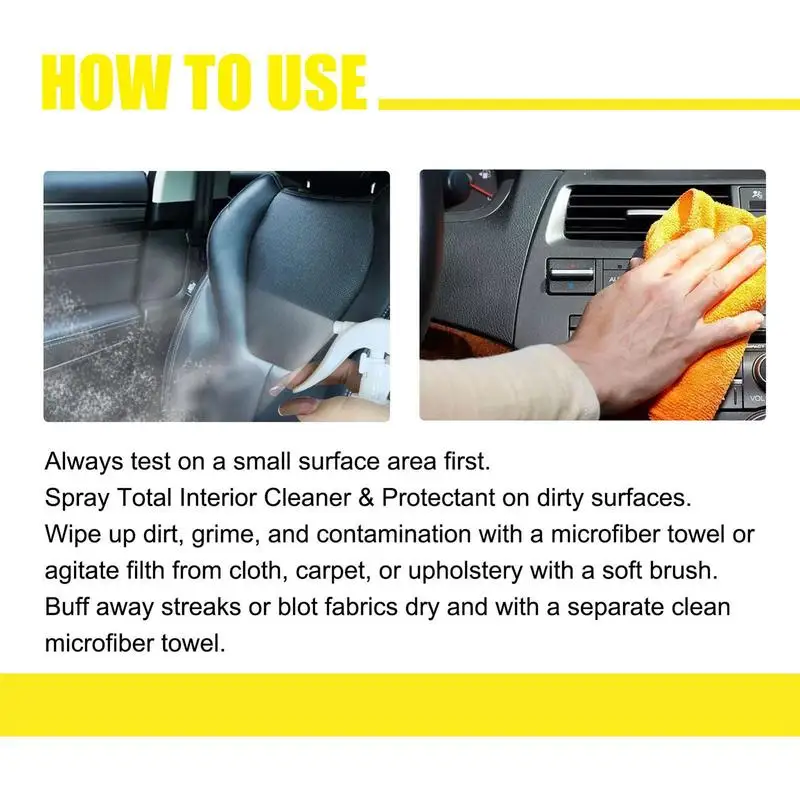 HOW TO USE

Always test on a small surface area first.
Spray Total Interior Cleaner & Protectant on dirty surfaces.
Wipe up dirt, grime, and contamination with a microfiber towel or agitate filth from cloth, carpet, or upholstery with a soft brush.
Buff away streaks or blot fabrics dry and with a separate clean microfiber towel.