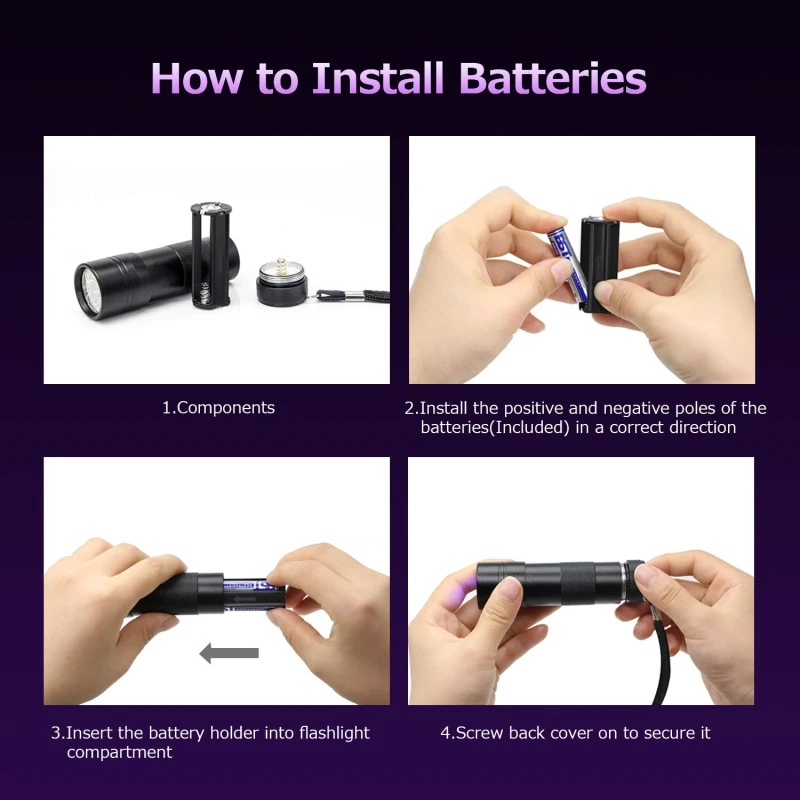 How to Install Batteries

1.Components

2.Install the positive and negative poles of the batteries(Included) in a correct direction

3.Insert the battery holder into flashlight compartment

4.Screw back cover on to secure it