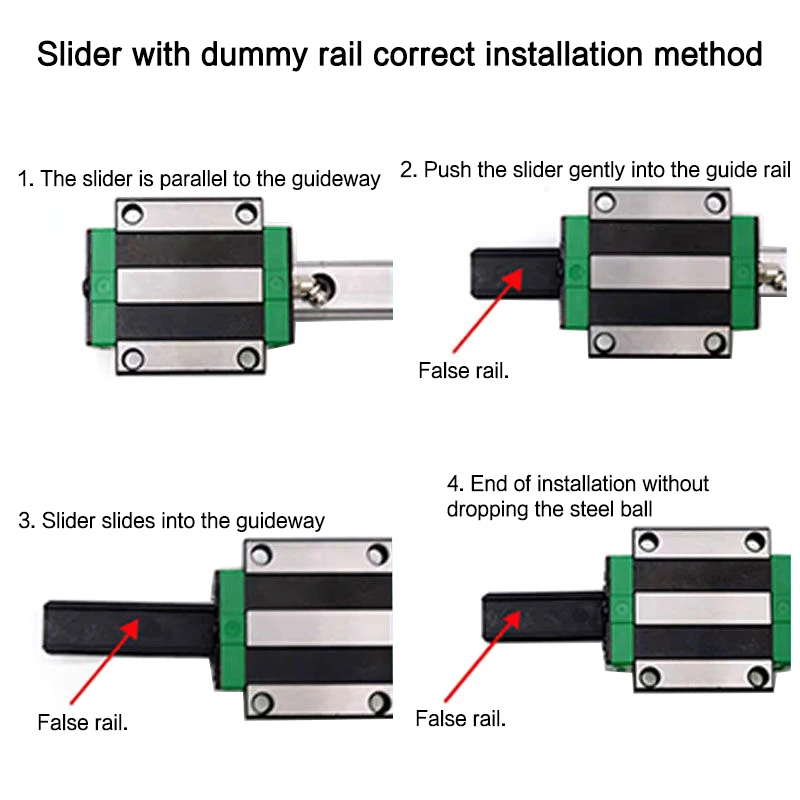 Slider with dummy rail correct installation method

1. The slider is parallel to the guideway

2. Push the slider gently into the guide rail

False rail.

3. Slider slides into the guideway

False rail.

4. End of installation without dropping the steel ball

False rail.