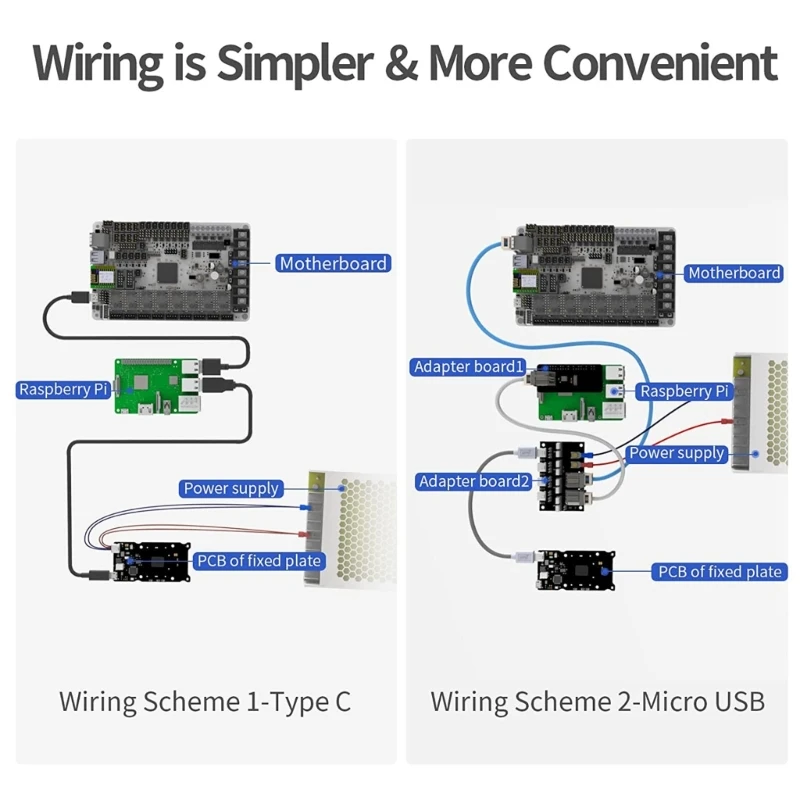 Wiring is Simpler & More Convenient

Motherboard

Raspberry Pi

Power supply

PCB of fixed plate

Wiring Scheme 1-Type C

Motherboard

Adapter board1

Raspberry Pi

Power supply

Adapter board2

PCB of fixed plate

Wiring Scheme 2-Micro USB