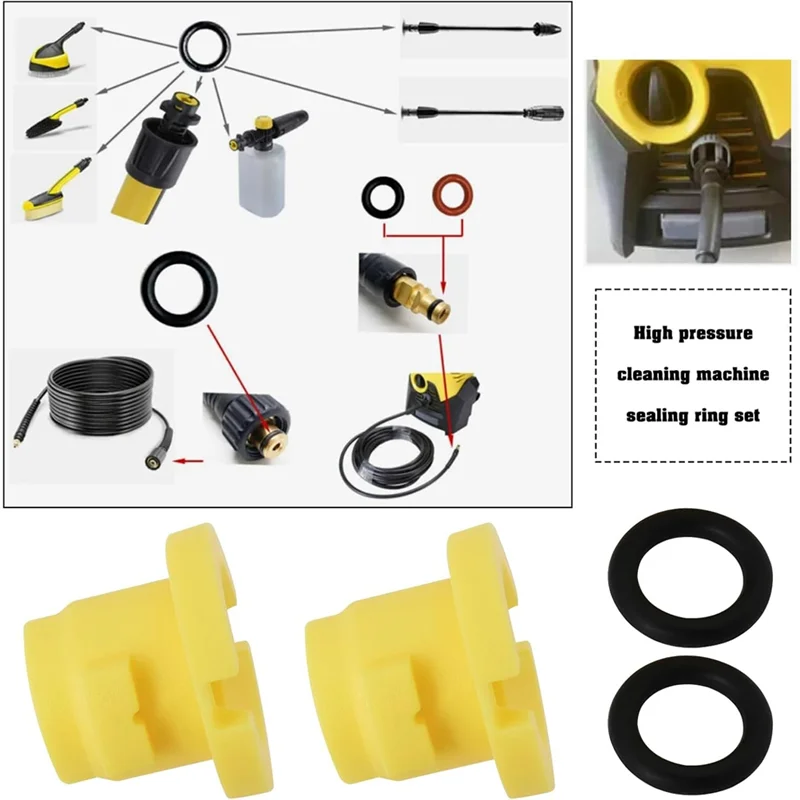 High pressure cleaning machine sealing ring set