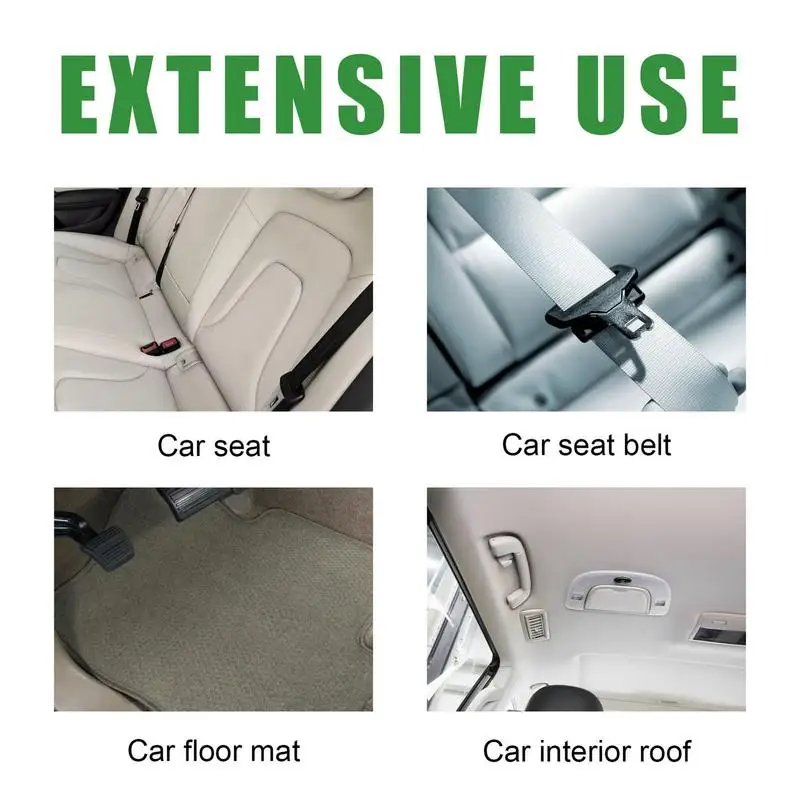 EXTENSIVE USE

Car seat

Car seat belt

Car floor mat

Car interior roof