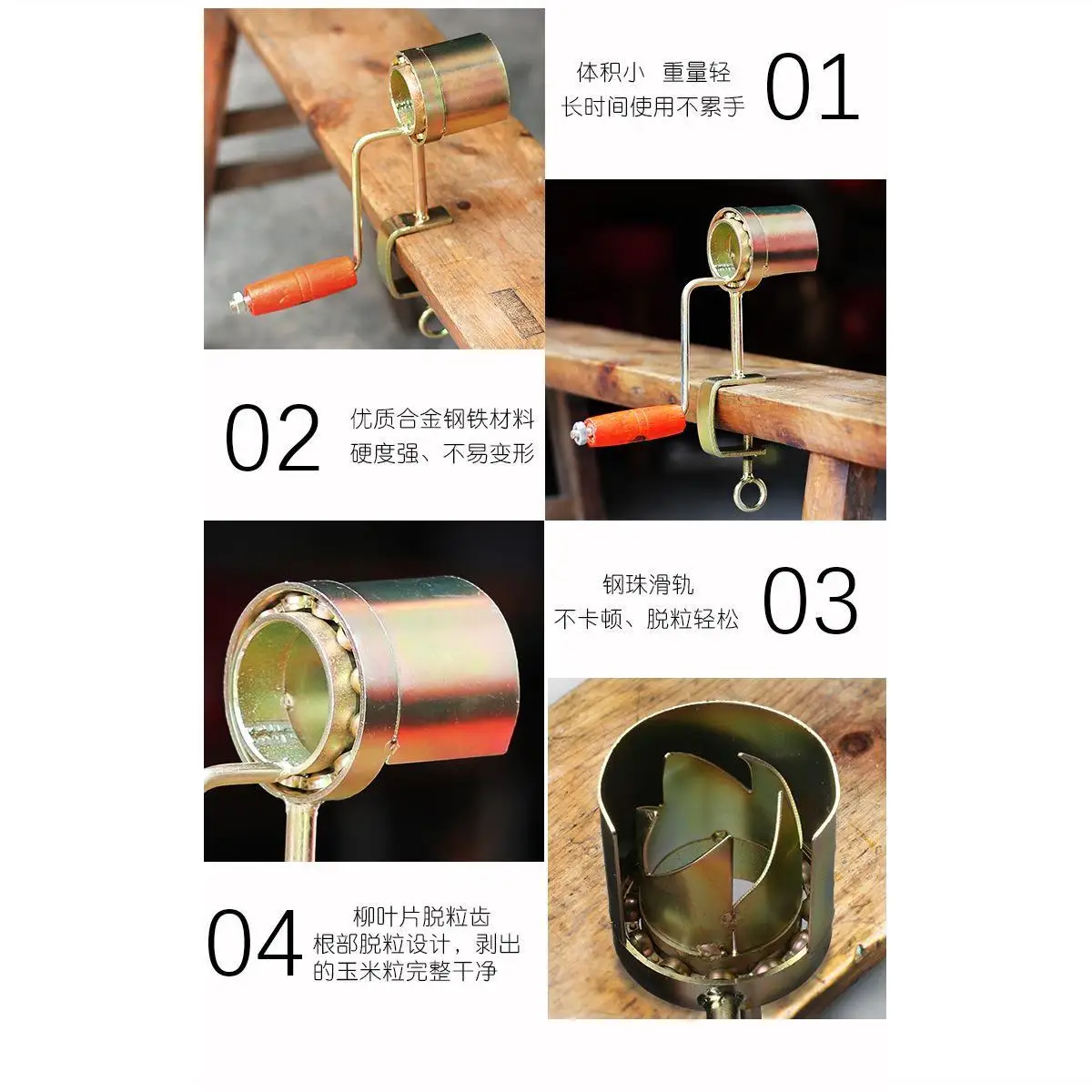 体积小 重量轻
长时间使用不累手
01

02
优质合金钢铁材料
硬度强、不易变形

钢珠滑轨
不卡顿、脱粒轻松
03

04
柳叶片脱粒齿
根部脱粒设计，剥出的玉米粒完整干净