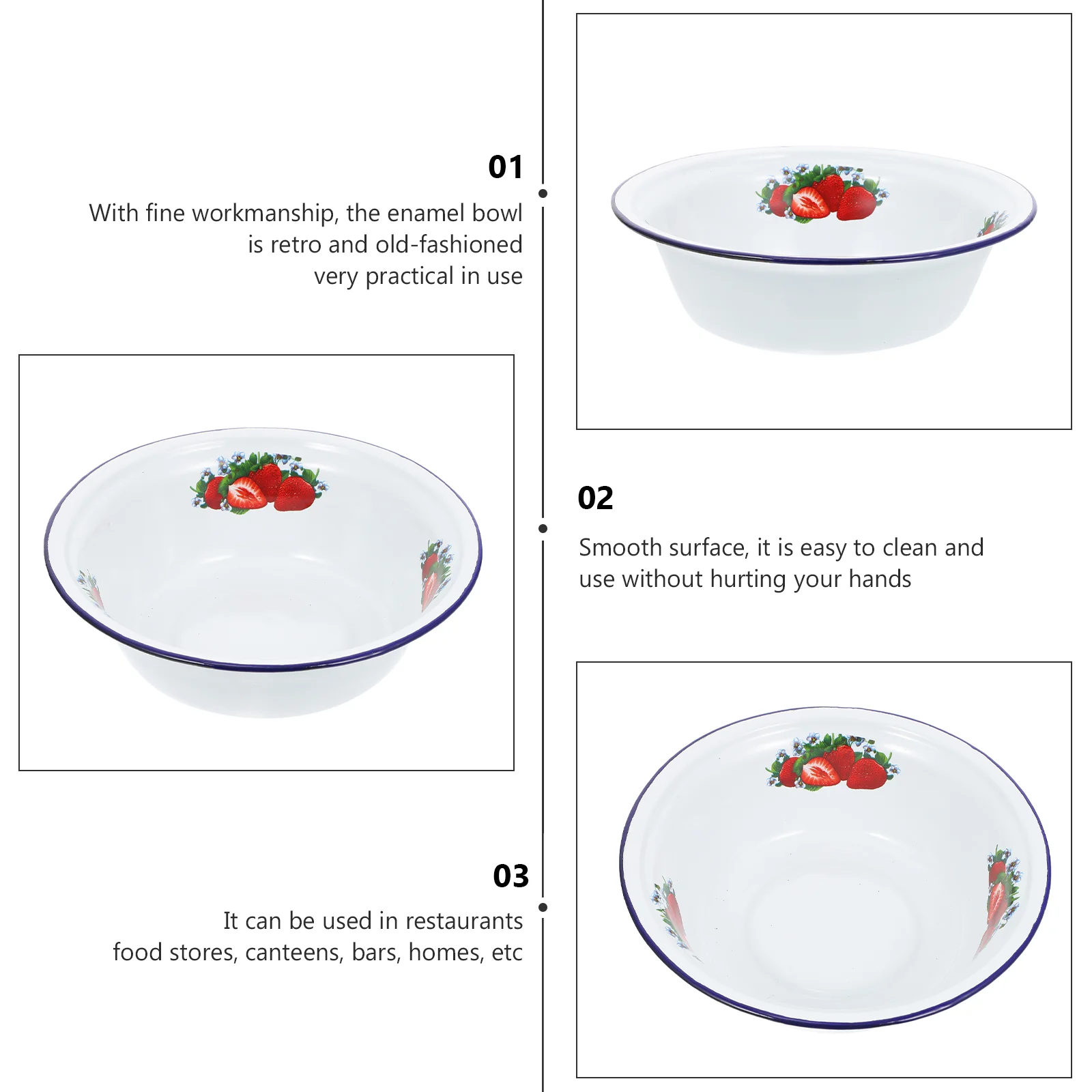 01
With fine workmanship, the enamel bowl
is retro and old-fashioned
very practical in use

02
Smooth surface, it is easy to clean and
use without hurting your hands

03
It can be used in restaurants
food stores, canteens, bars, homes, etc