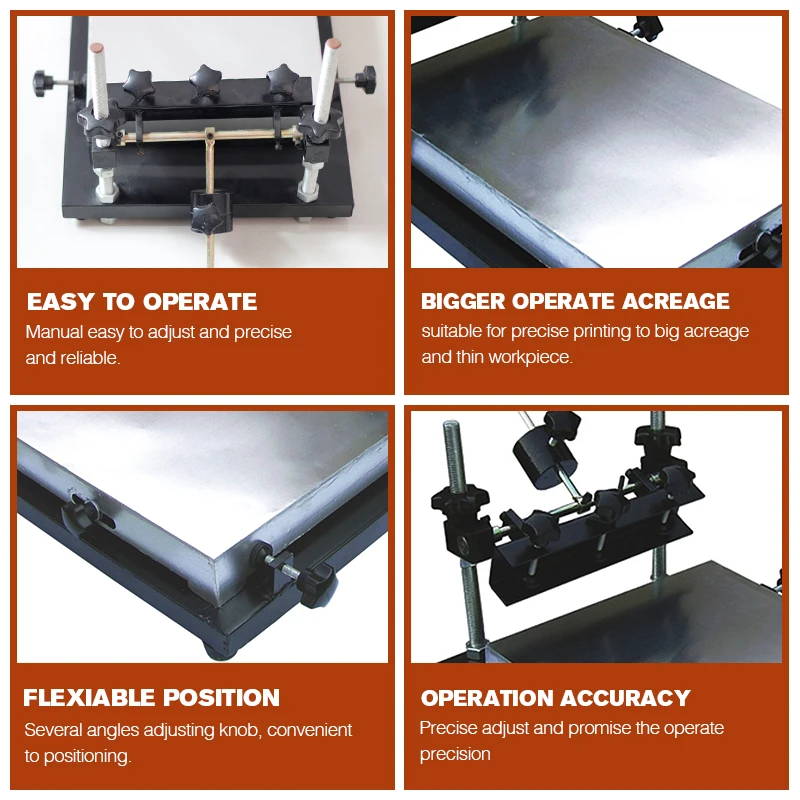 EASY TO OPERATE
Manual easy to adjust and precise and reliable.

BIGGER OPERATE ACREAGE
suitable for precise printing to big acreage and thin workpiece.

FLEXIABLE POSITION
Several angles adjusting knob, convenient to positioning.

OPERATION ACCURACY
Precise adjust and promise the operate precision