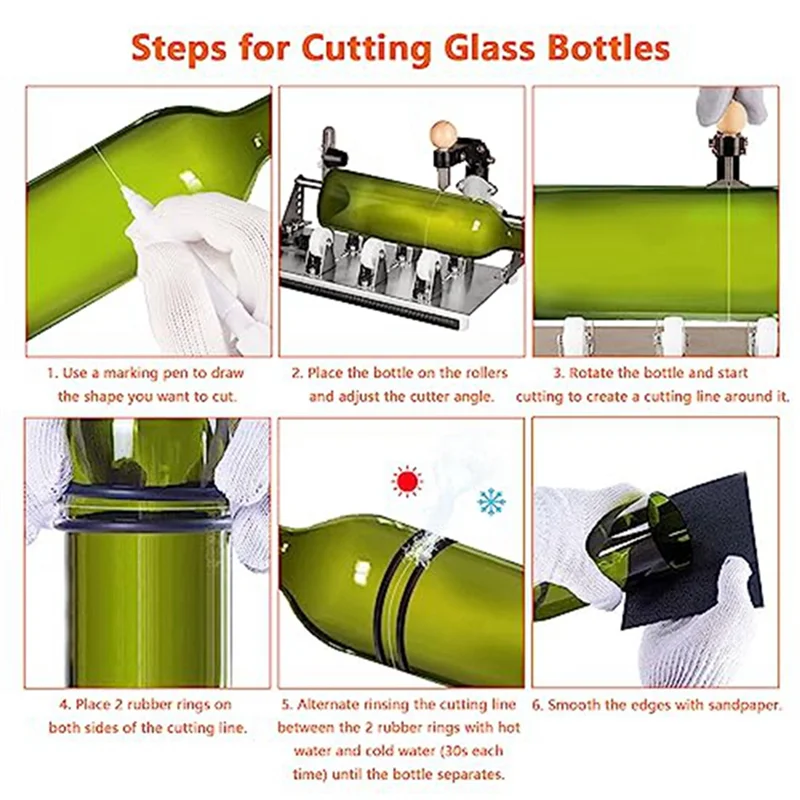 Steps for Cutting Glass Bottles

1. Use a marking pen to draw the shape you want to cut.

2. Place the bottle on the rollers and adjust the cutter angle.

3. Rotate the bottle and start cutting to create a cutting line around it.

4. Place 2 rubber rings on both sides of the cutting line.

5. Alternate rinsing the cutting line between the 2 rubber rings with hot water and cold water (30s each time) until the bottle separates.

6. Smooth the edges with sandpaper.