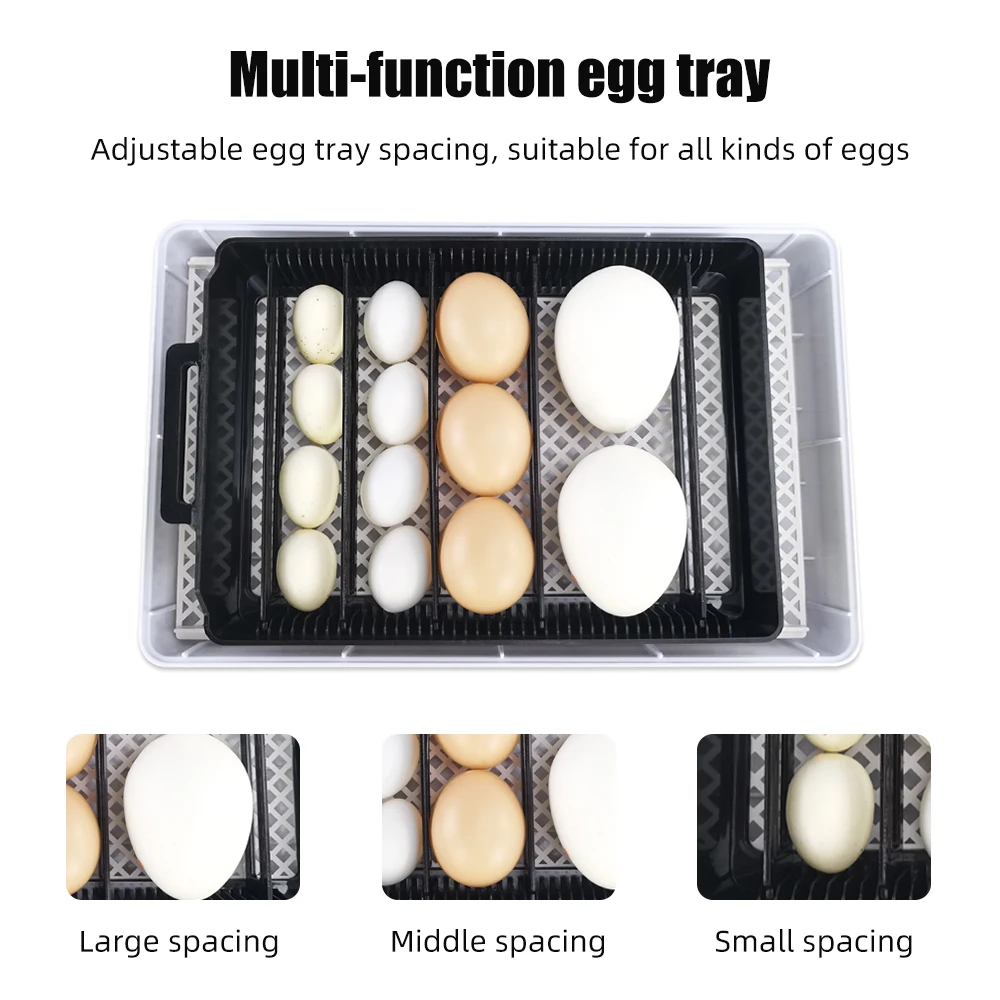 Multi-function egg tray

Adjustable egg tray spacing, suitable for all kinds of eggs

Large spacing

Middle spacing

Small spacing