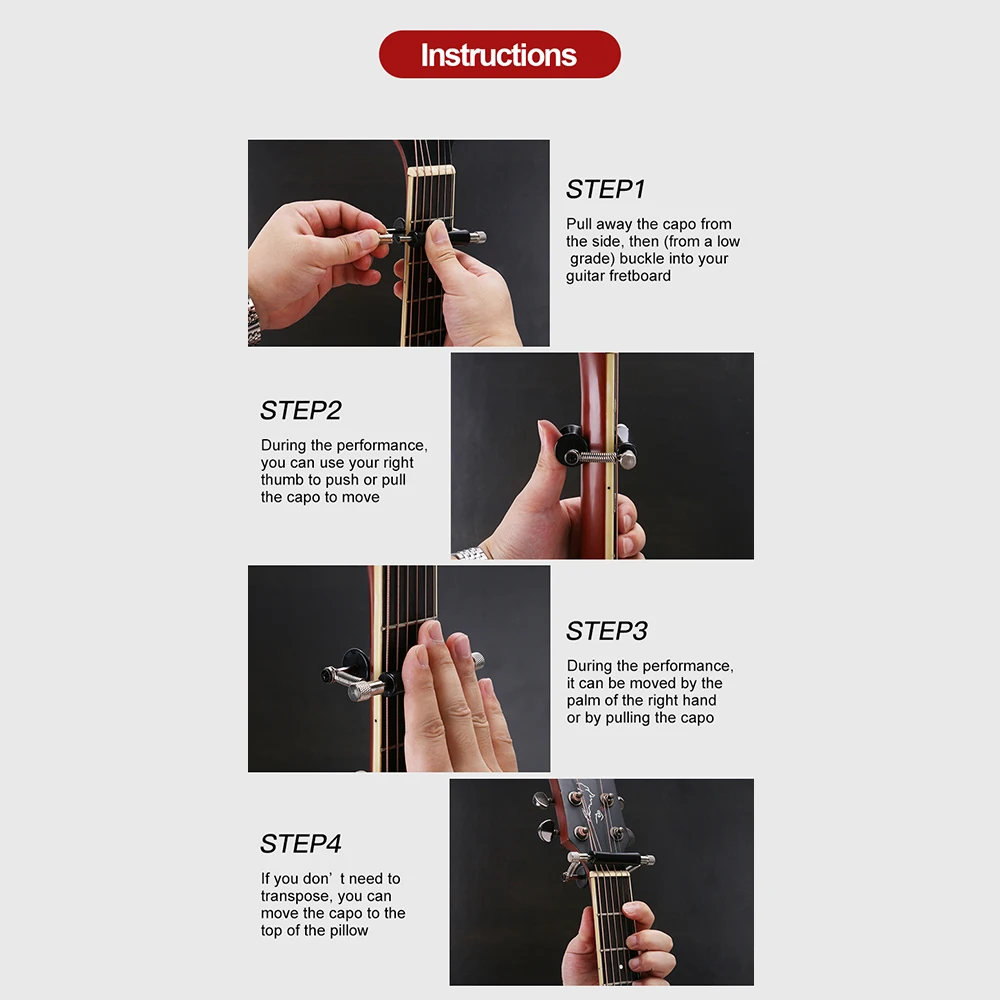 Instructions

STEP1

Pull away the capo from the side, then (from a low grade) buckle into your guitar fretboard

STEP2

During the performance, you can use your right thumb to push or pull the capo to move

STEP3

During the performance, it can be moved by the palm of the right hand or by pulling the capo

STEP4

If you don' t need to transpose, you can move the capo to the top of the pillow