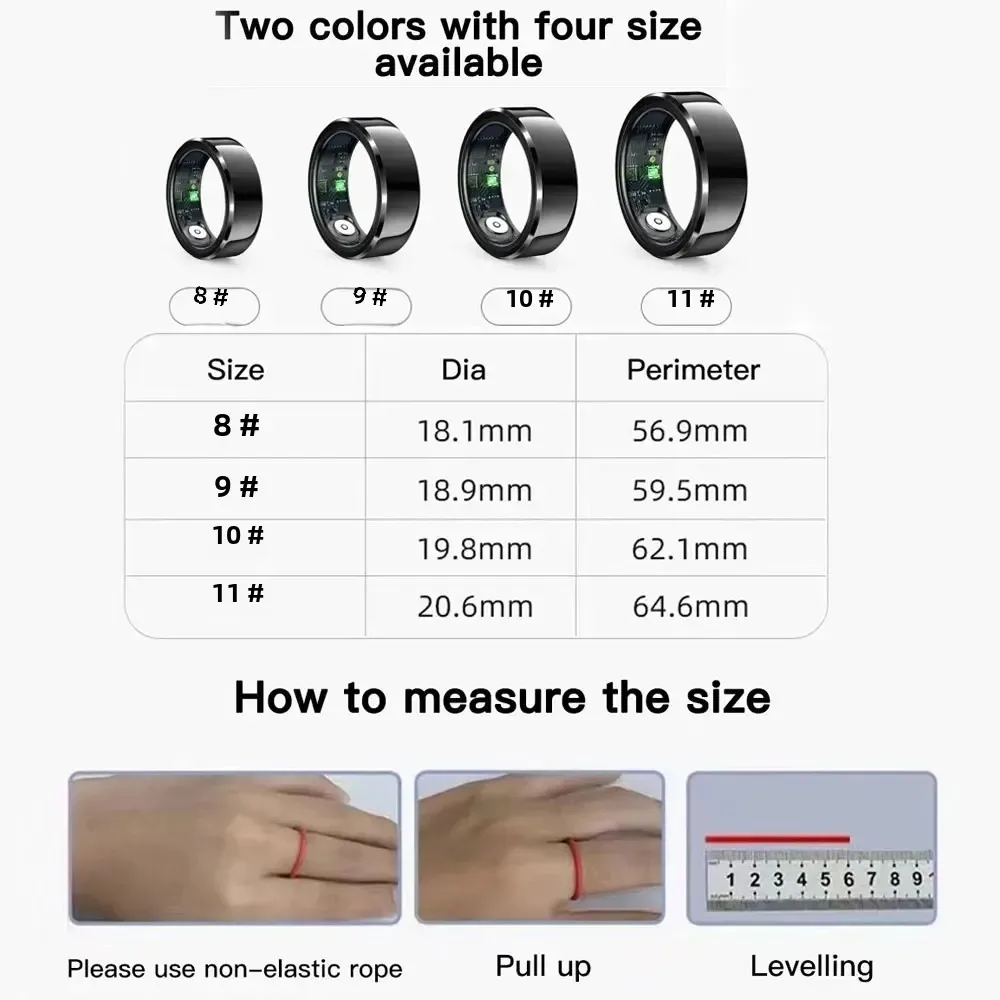 Two colors with four size available

8 #

9 #

10 #

11 #

| Size | Dia | Perimeter |
|---|---|---|
| 8 # | 18.1mm | 56.9mm |
| 9 # | 18.9mm | 59.5mm |
| 10 # | 19.8mm | 62.1mm |
| 11 # | 20.6mm | 64.6mm |

How to measure the size

1 2 3 4 5 6 7 8 9

Please use non-elastic rope

Pull up

Levelling