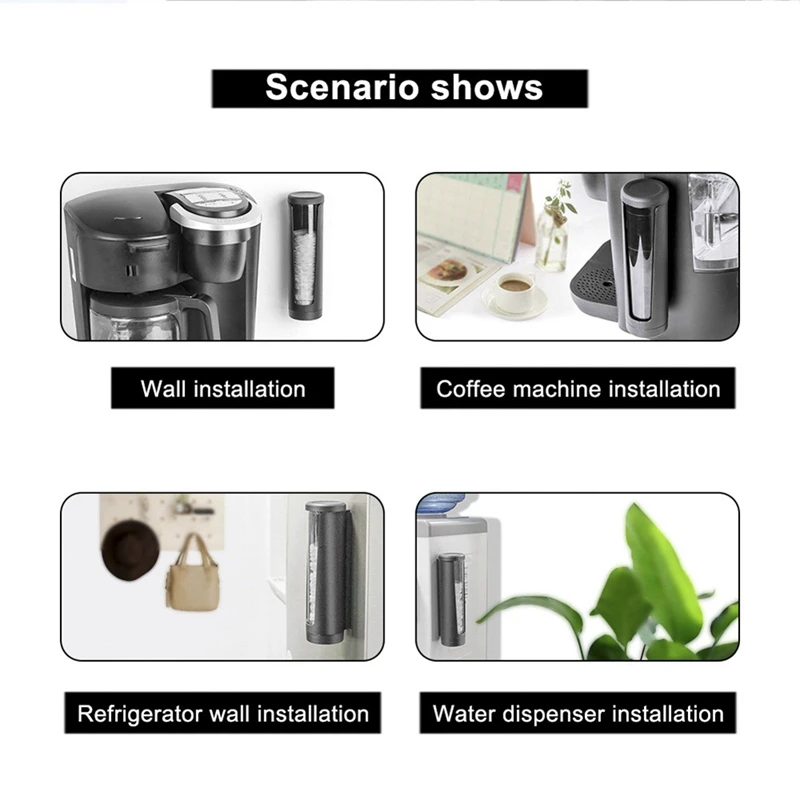 Scenario shows

Wall installation

Coffee machine installation

Refrigerator wall installation

Water dispenser installation