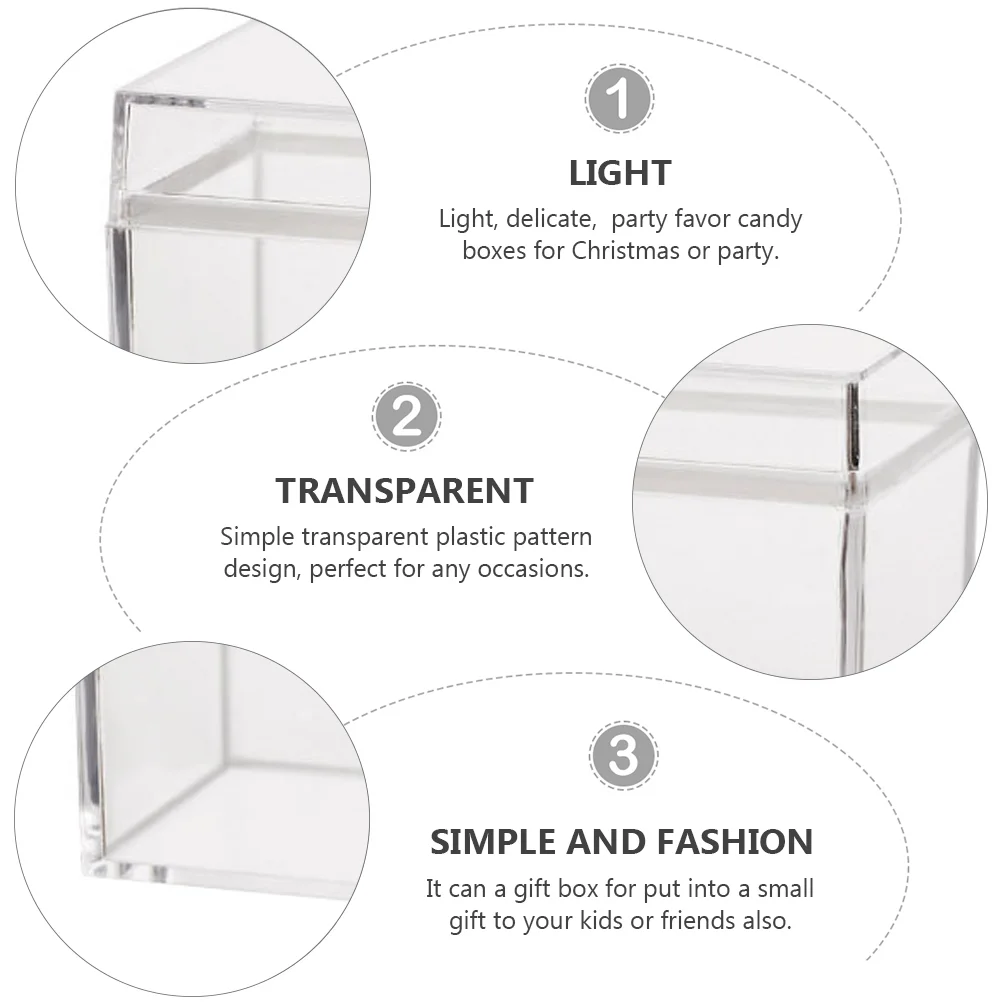 1

LIGHT

Light, delicate, party favor candy boxes for Christmas or party.

2

TRANSPARENT

Simple transparent plastic pattern design, perfect for any occasions.

3

SIMPLE AND FASHION

It can a gift box for put into a small gift to your kids or friends also.