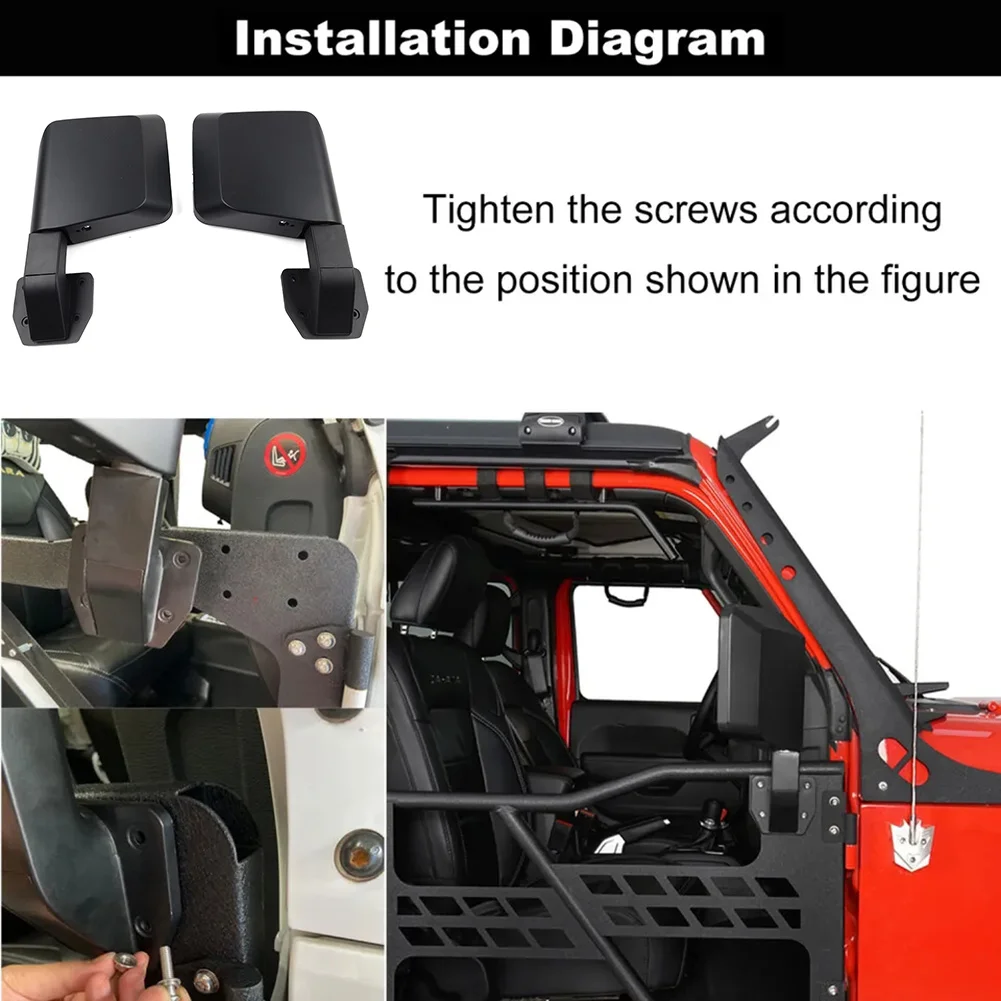 Installation Diagram

Tighten the screws according to the position shown in the figure