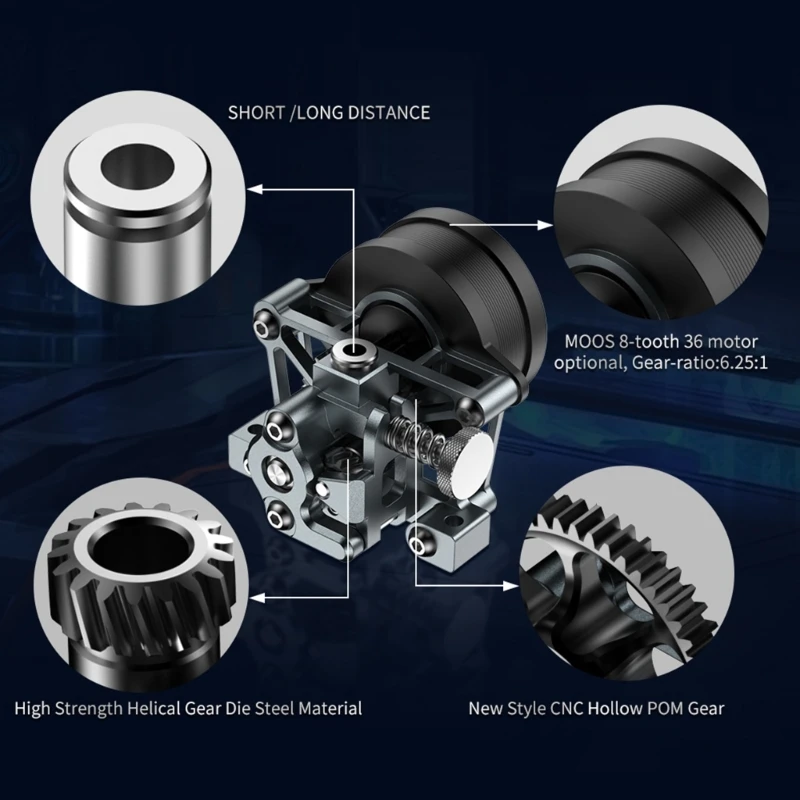 SHORT /LONG DISTANCE

MOOS 8-tooth 36 motor optional, Gear-ratio:6.25:1

High Strength Helical Gear Die Steel Material

New Style CNC Hollow POM Gear