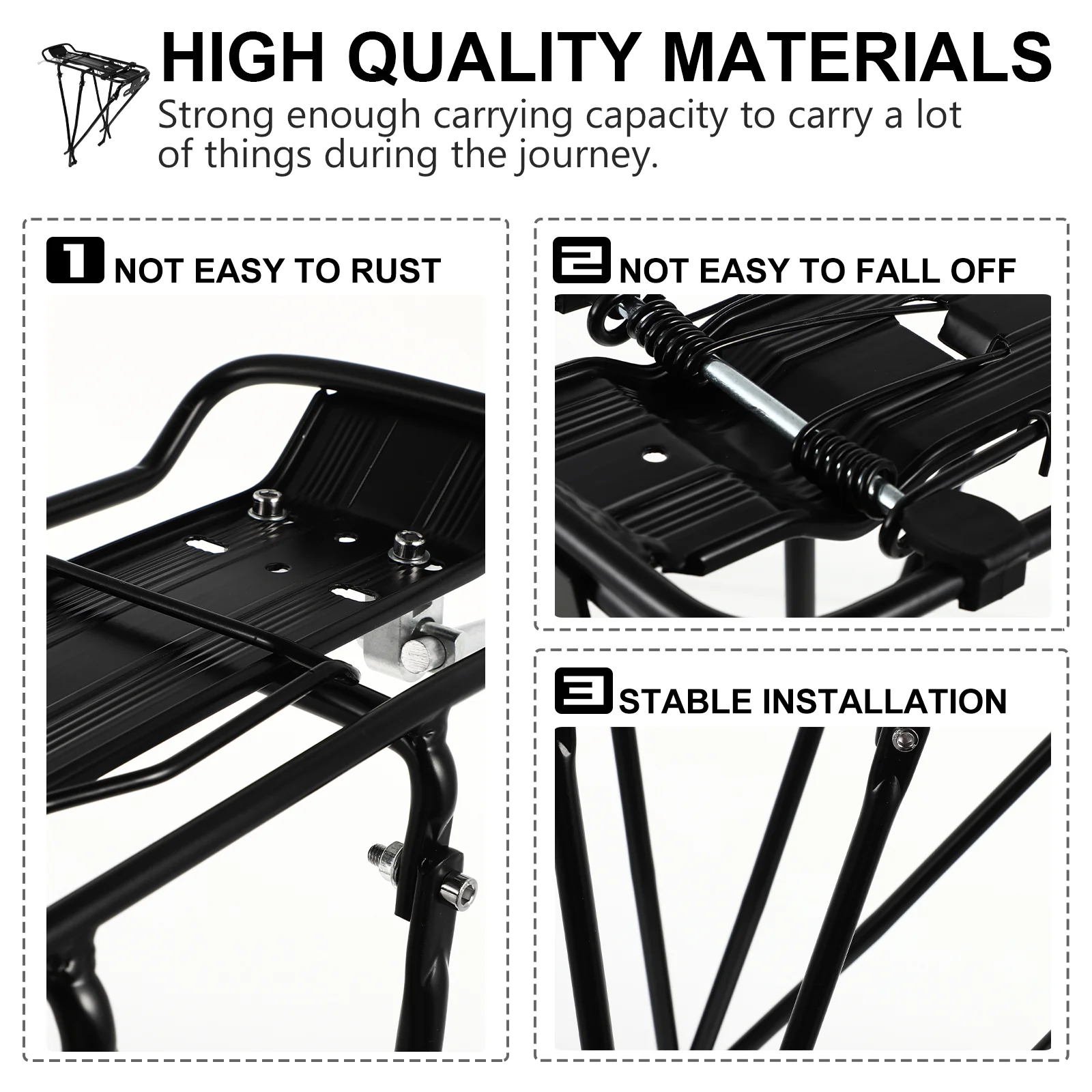 HIGH QUALITY MATERIALS

Strong enough carrying capacity to carry a lot of things during the journey.

1 NOT EASY TO RUST

2 NOT EASY TO FALL OFF

3 STABLE INSTALLATION