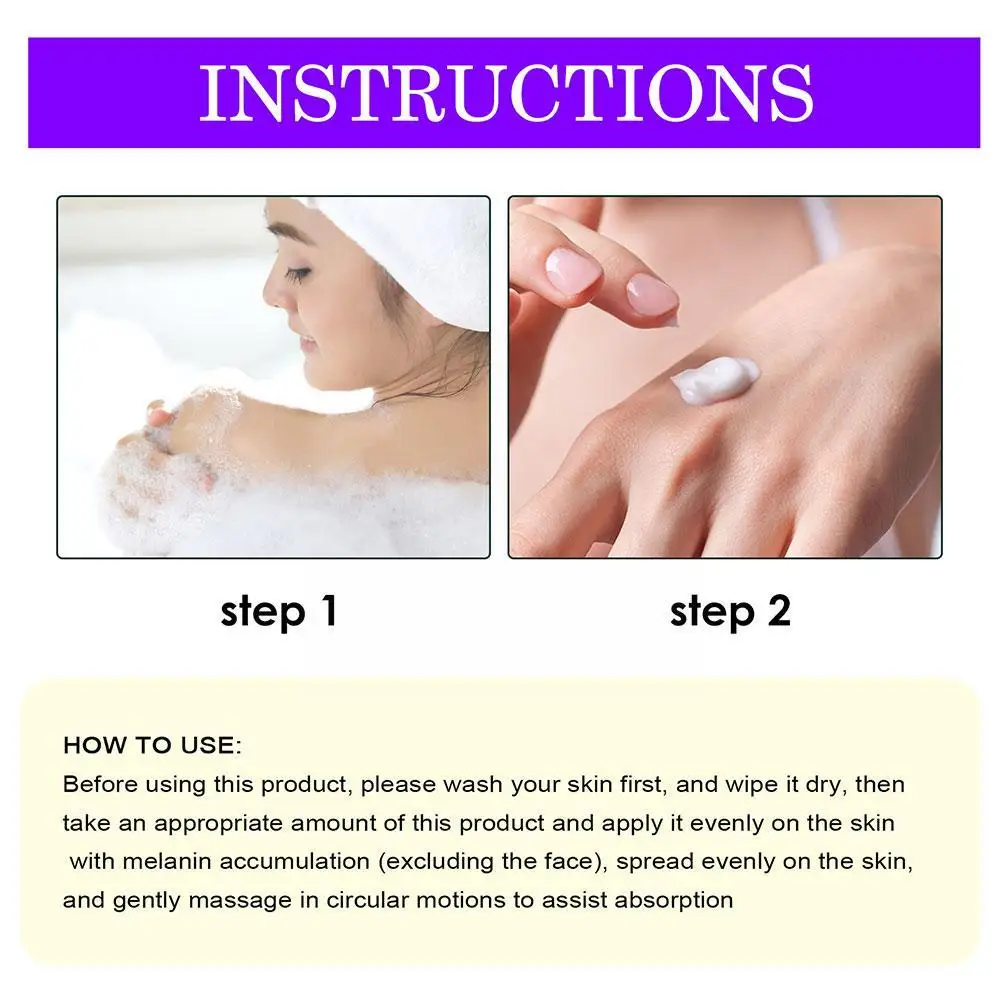 INSTRUCTIONS

step 1

step 2

HOW TO USE:
Before using this product, please wash your skin first, and wipe it dry, then take an appropriate amount of this product and apply it evenly on the skin with melanin accumulation (excluding the face), spread evenly on the skin, and gently massage in circular motions to assist absorption