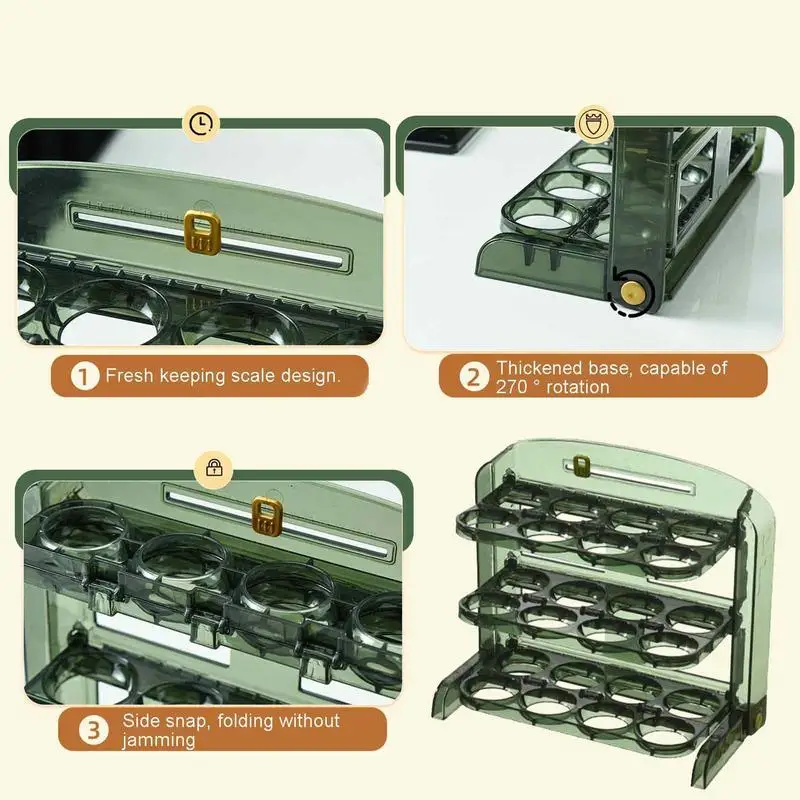 1 Fresh keeping scale design.

2 Thickened base, capable of 270 ° rotation

3 Side snap, folding without jamming