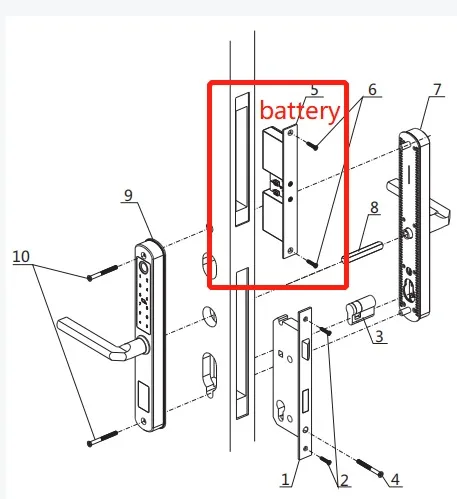 5
battery
6
7
9
8
10
3
1
2
4