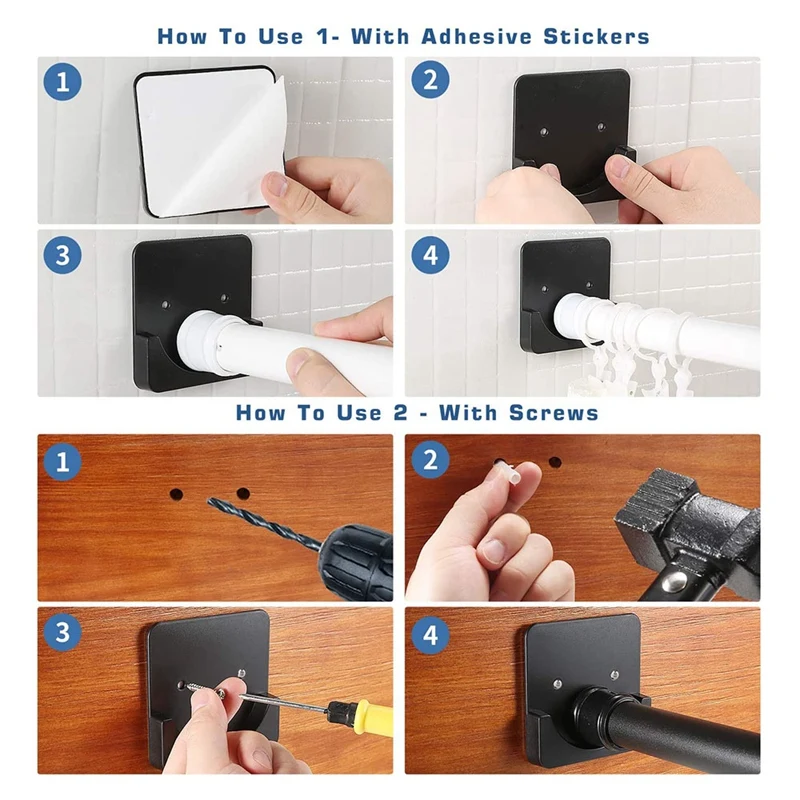 How To Use 1- With Adhesive Stickers

1

2

3

4

How To Use 2 - With Screws

1

2

3

4