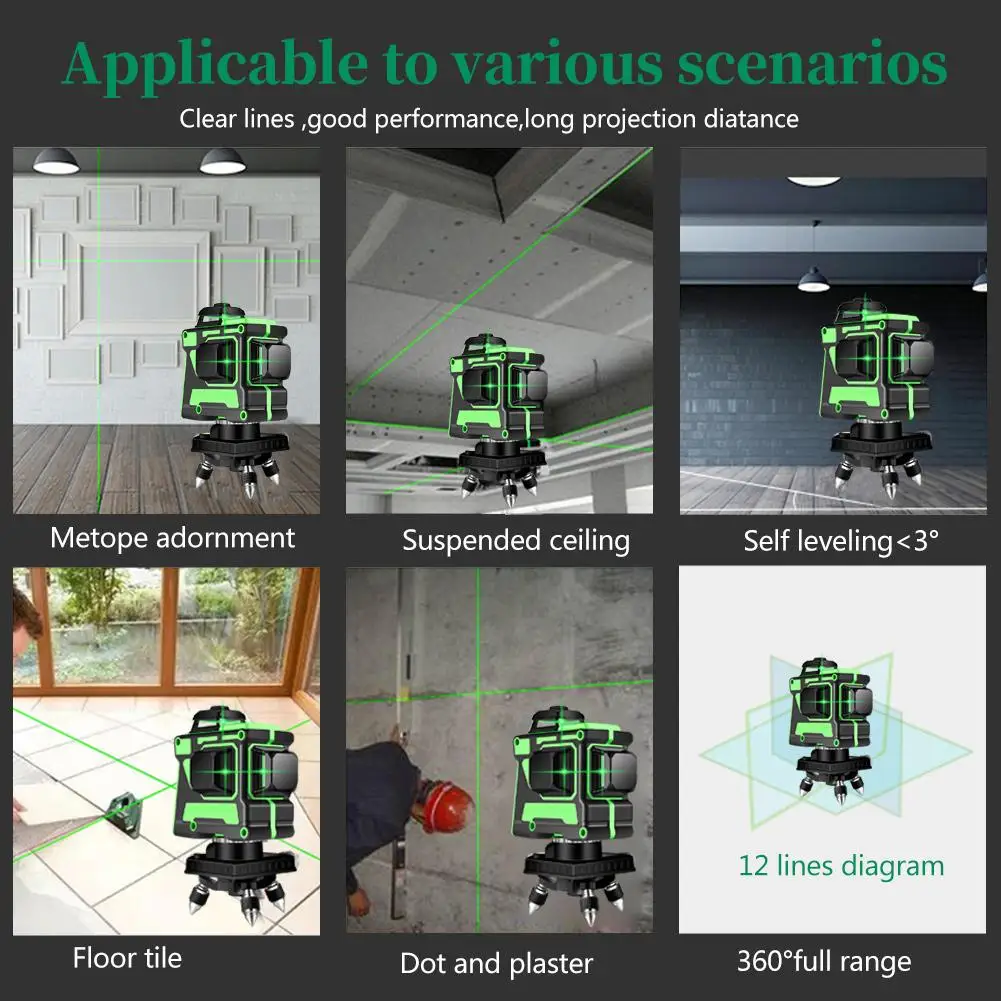 Applicable to various scenarios

Clear lines ,good performance,long projection diatance

Metope adornment

Suspended ceiling

Self leveling<3°

Floor tile

Dot and plaster

12 lines diagram

360°full range